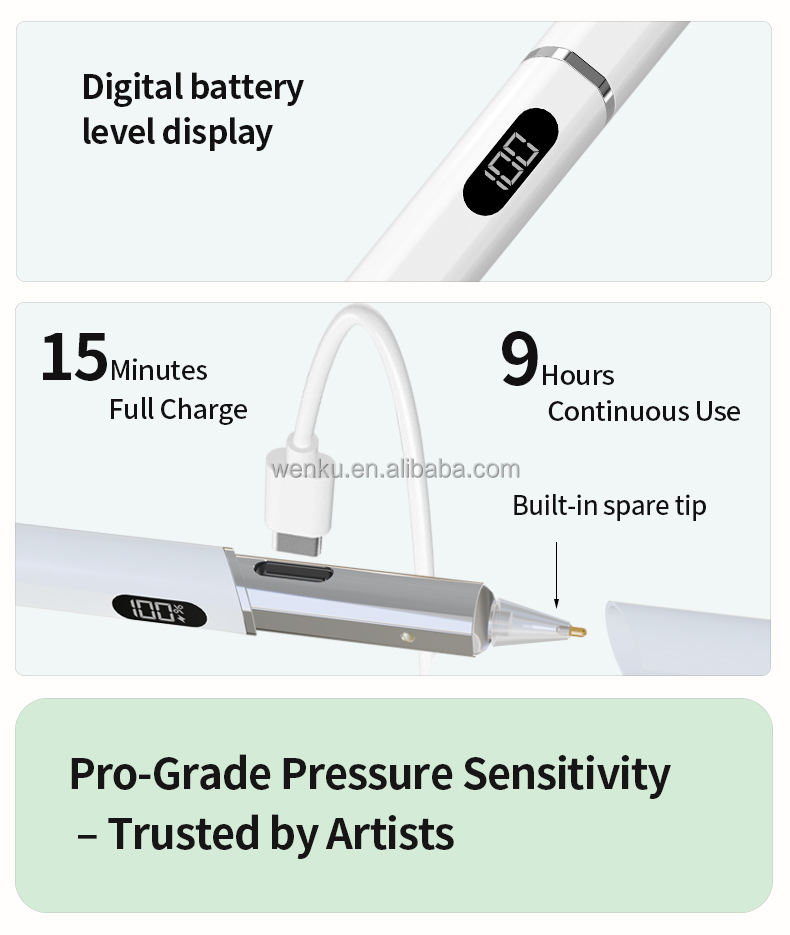 Digital battery level display

100

15 Minutes Full Charge

9 Hours Continuous Use

wenku.en.alibaba.com

Built-in spare tip

100%

Pro-Grade Pressure Sensitivity – Trusted by Artists