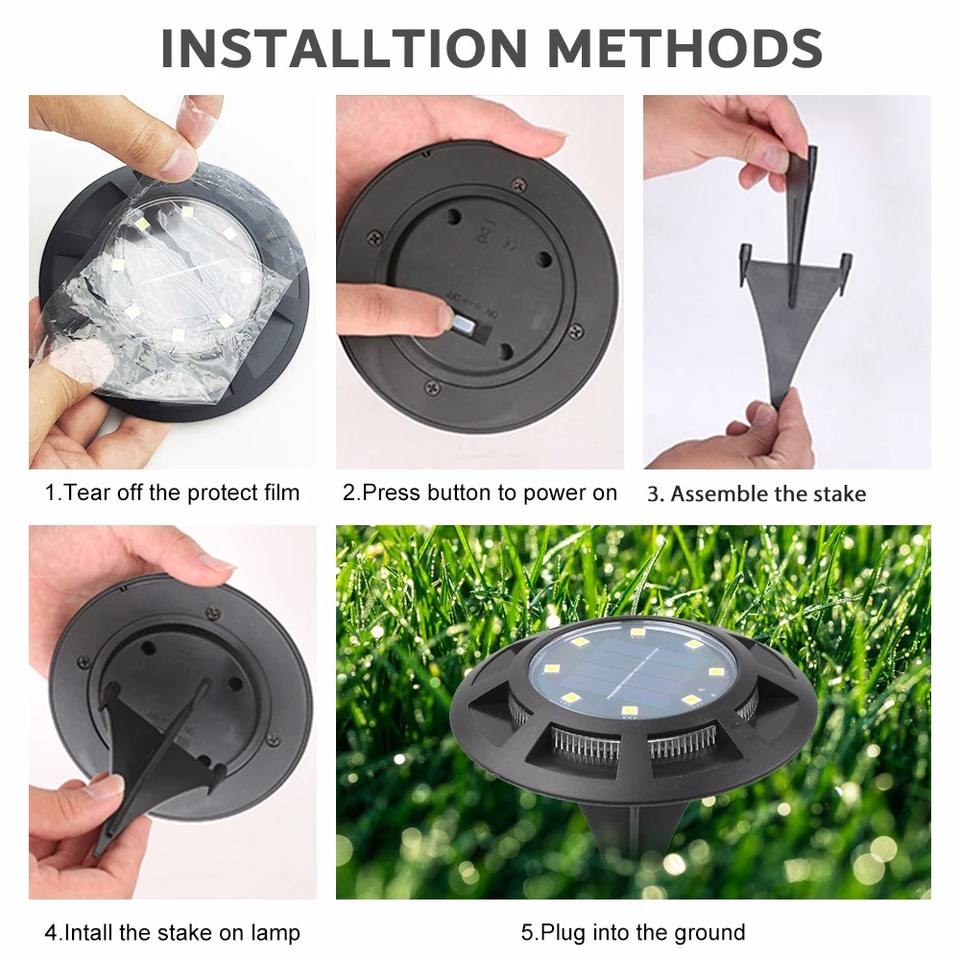 INSTALLTION METHODS

1.Tear off the protect film

2.Press button to power on

3. Assemble the stake

4.Intall the stake on lamp

5.Plug into the ground