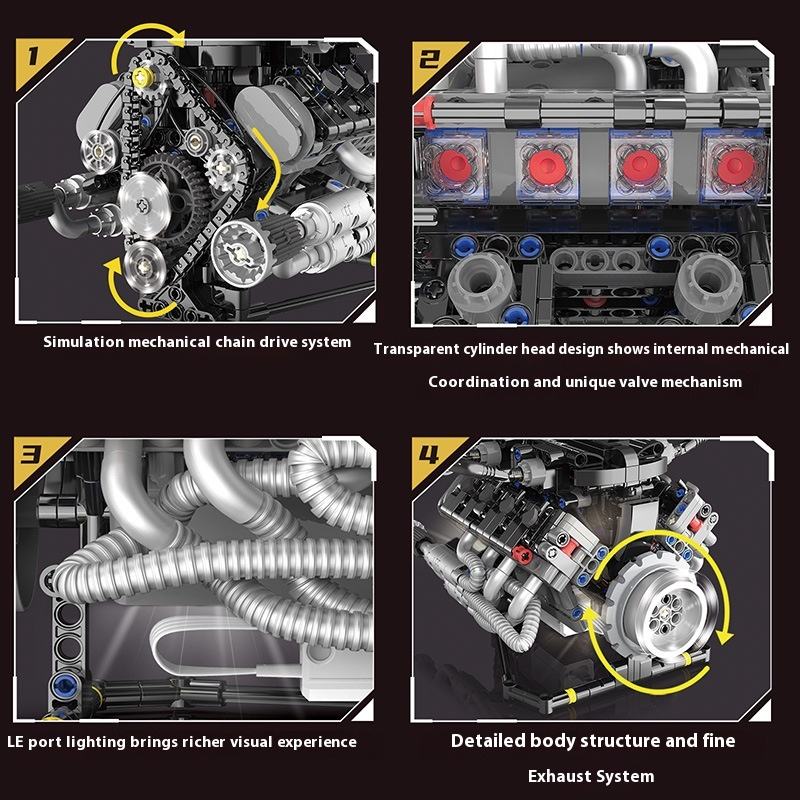 1

Simulation mechanical chain drive system

2

Transparent cylinder head design shows internal mechanical

Coordination and unique valve mechanism

3

LE port lighting brings richer visual experience

4

Detailed body structure and fine

Exhaust System