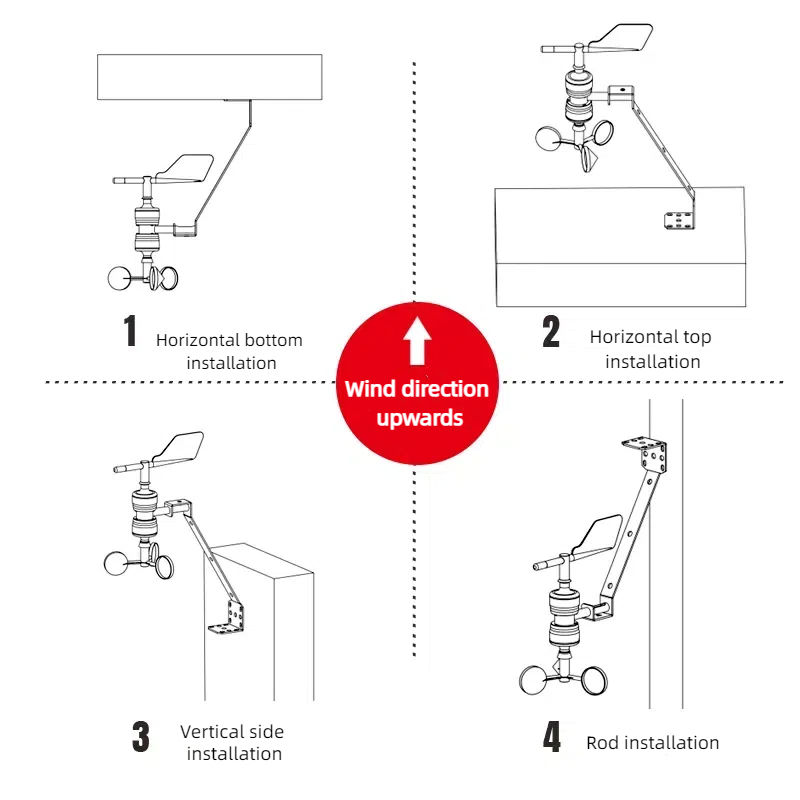 1 Horizontal bottom installation

2 Horizontal top installation

Wind direction upwards

3 Vertical side installation

4 Rod installation