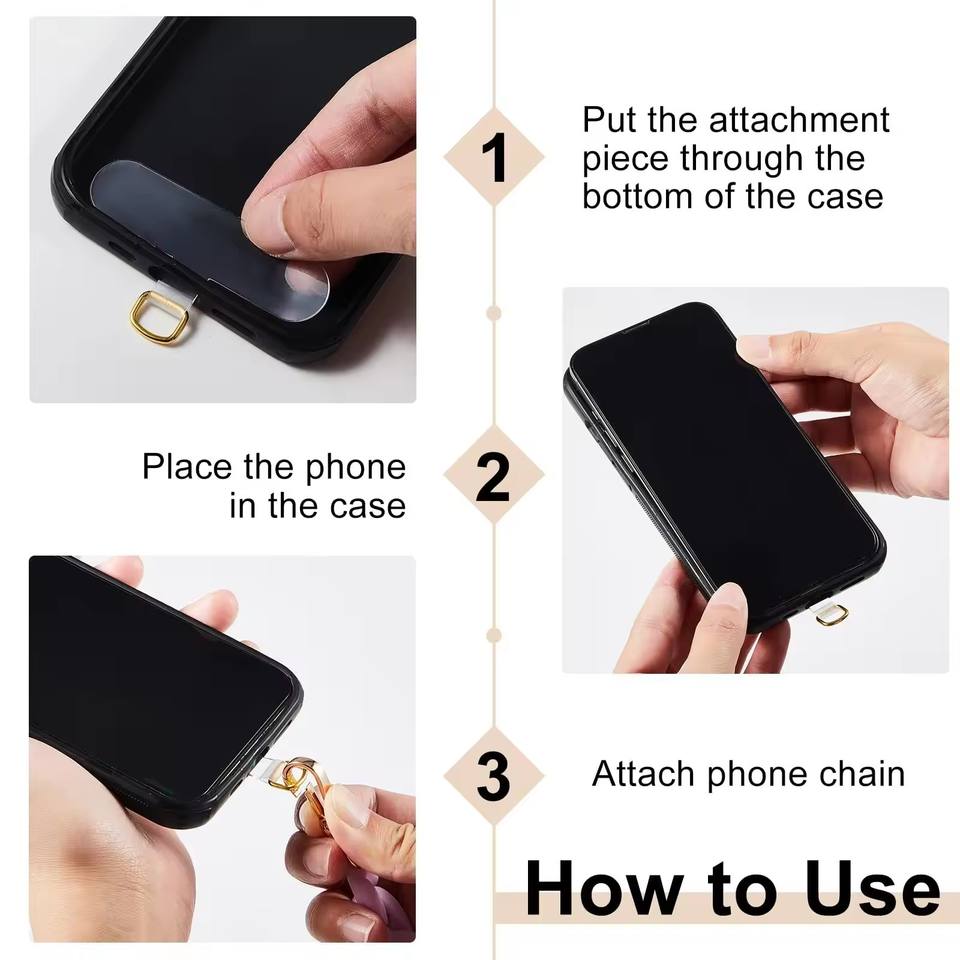 1

Put the attachment piece through the bottom of the case

2

Place the phone in the case

3

Attach phone chain

How to Use