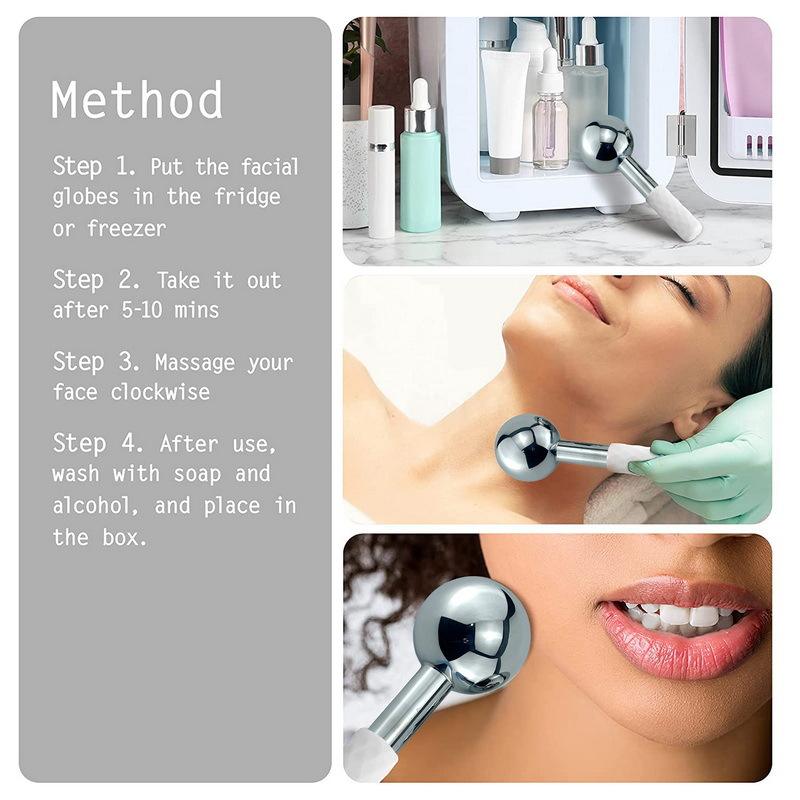 Method

Step 1. Put the facial globes in the fridge or freezer

Step 2. Take it out after 5-10 mins

Step 3. Massage your face clockwise

Step 4. After use, wash with soap and alcohol, and place in the box.