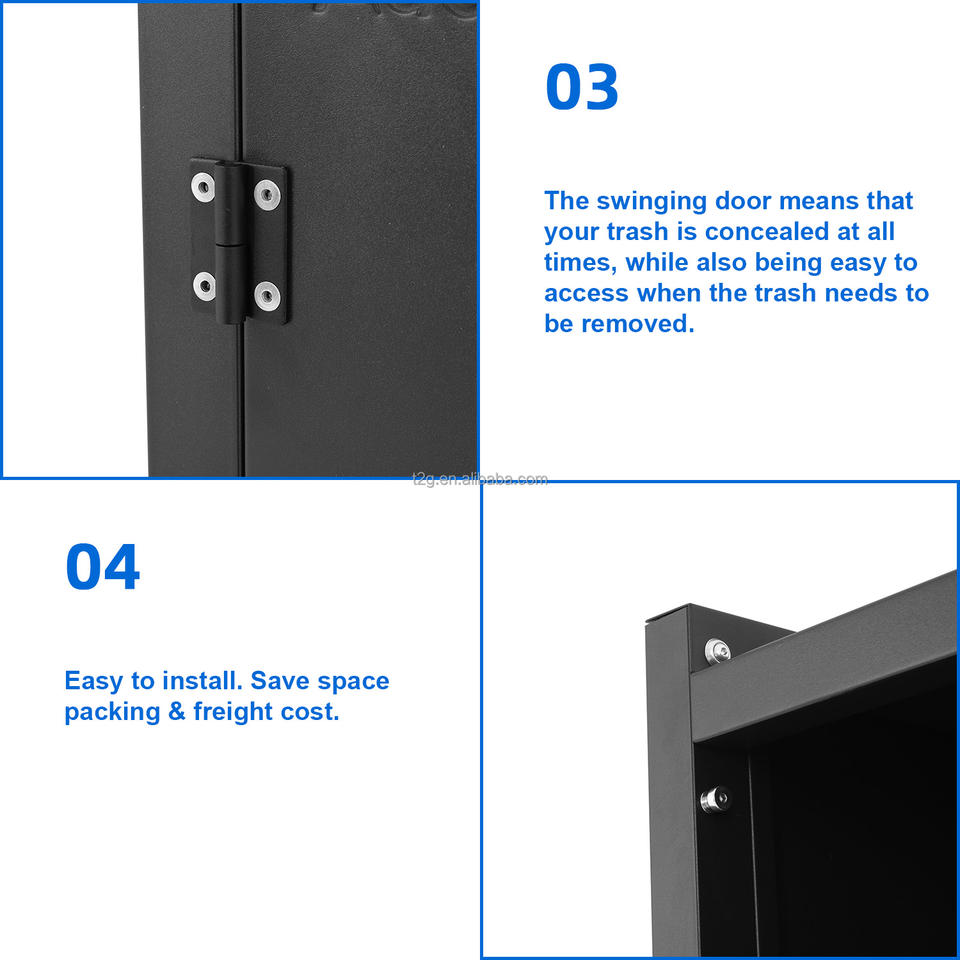 03

The swinging door means that your trash is concealed at all times, while also being easy to access when the trash needs to be removed.

t2g.en.alibaba.com

04

Easy to install. Save space packing & freight cost.