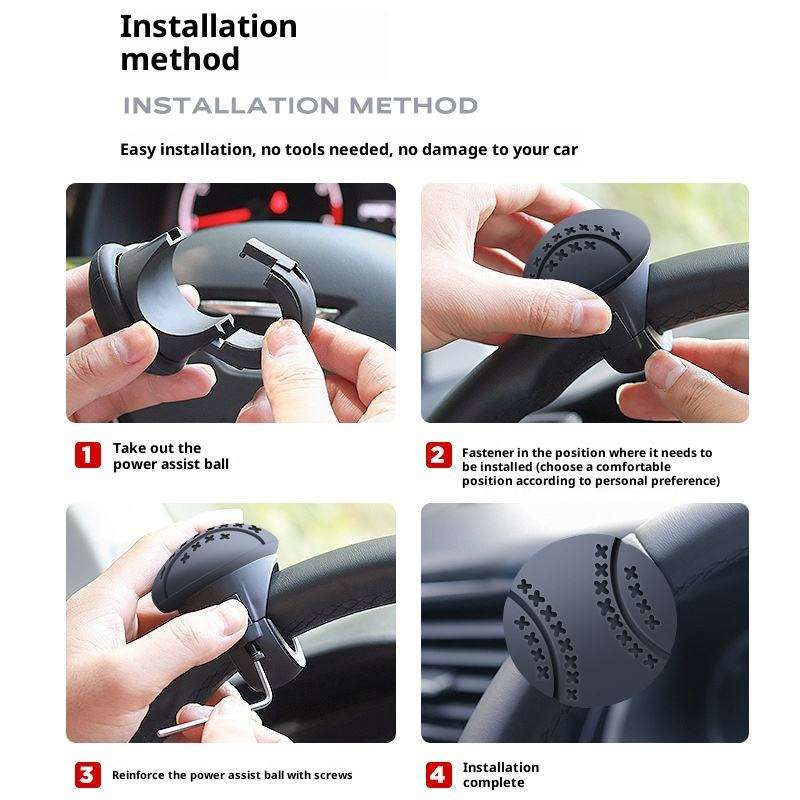 Installation method

INSTALLATION METHOD

Easy installation, no tools needed, no damage to your car

1 Take out the power assist ball

2 Fastener in the position where it needs to be installed (choose a comfortable position according to personal preference)

3 Reinforce the power assist ball with screws

4 Installation complete