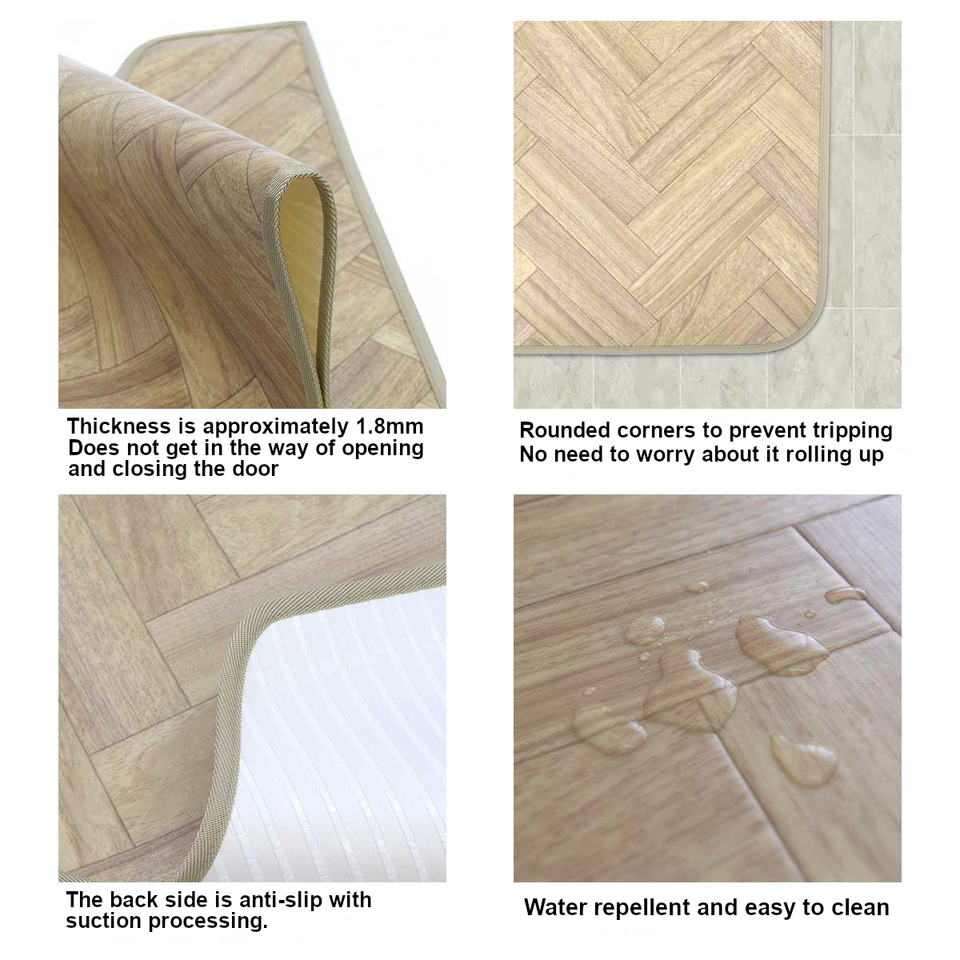 Thickness is approximately 1.8mm
Does not get in the way of opening and closing the door

Rounded corners to prevent tripping
No need to worry about it rolling up

The back side is anti-slip with suction processing.

Water repellent and easy to clean