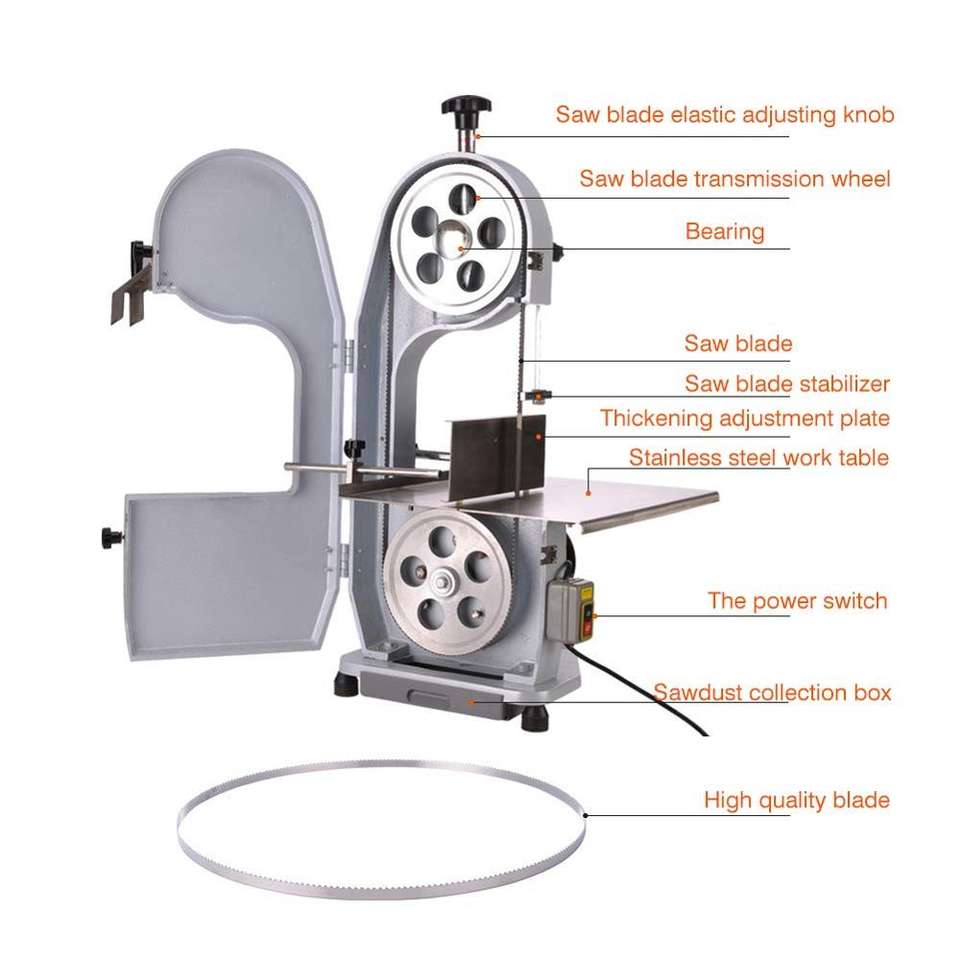 Saw blade elastic adjusting knob

Saw blade transmission wheel

Bearing

Saw blade

Saw blade stabilizer

Thickening adjustment plate

Stainless steel work table

The power switch

Sawdust collection box

High quality blade