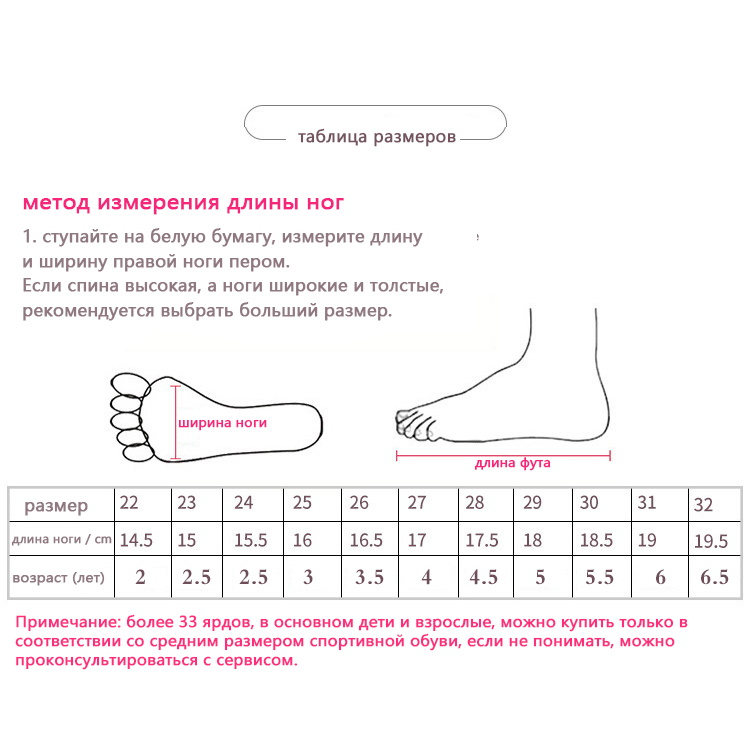 таблица размеров

метод измерения длины ног

1. ступайте на белую бумагу, измерите длину и ширину правой ноги пером.
Если спина высокая, а ноги широкие и толстые, рекомендуется выбрать больший размер.

ширина ноги

длина фута

| размер | 22 | 23 | 24 | 25 | 26 | 27 | 28 | 29 | 30 | 31 | 32 |
|---|---|---|---|---|---|---|---|---|---|---|---|
| длина ноги / cm | 14.5 | 15 | 15.5 | 16 | 16.5 | 17 | 17.5 | 18 | 18.5 | 19 | 19.5 |
| возраст (лет) | 2 | 2.5 | 2.5 | 3 | 3.5 | 4 | 4.5 | 5 | 5.5 | 6 | 6.5 |

Примечание: более 33 ярдов, в основном дети и взрослые, можно купить только в соответствии со средним размером спортивной обуви, если не понимать, можно проконсультироваться с сервисом.