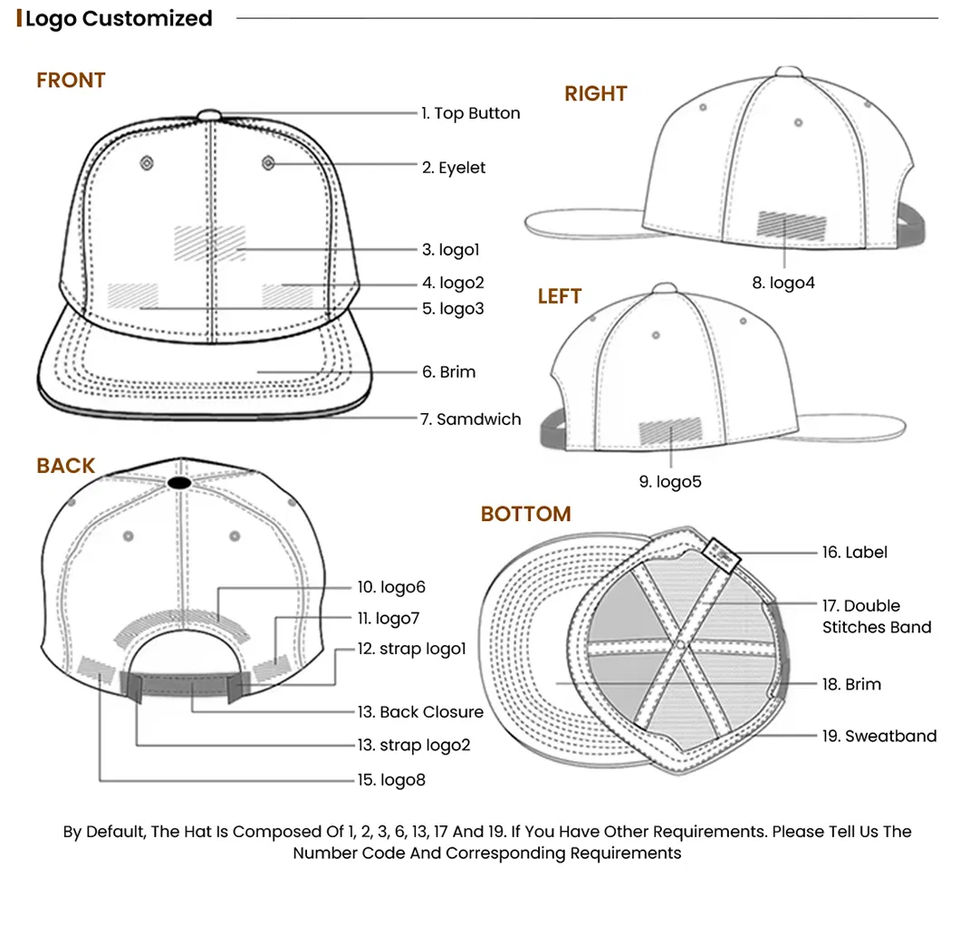 Logo Customized

FRONT

1. Top Button

2. Eyelet

3. logo1

4. logo2

5. logo3

6. Brim

7. Samdwich

RIGHT

8. logo4

LEFT

9. logo5

BACK

10. logo6

11. logo7

12. strap logo1

13. Back Closure

13. strap logo2

15. logo8

BOTTOM

16. Label

17. Double Stitches Band

18. Brim

19. Sweatband

By Default, The Hat Is Composed Of 1, 2, 3, 6, 13, 17 And 19. If You Have Other Requirements. Please Tell Us The Number Code And Corresponding Requirements