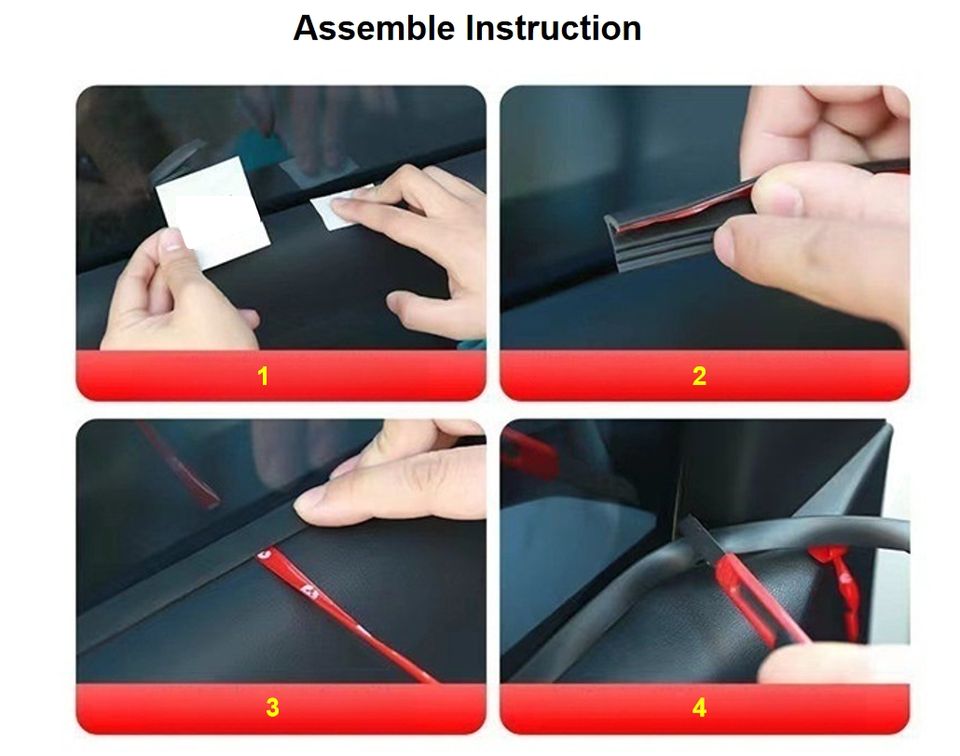 Assemble Instruction

1

2

3

4