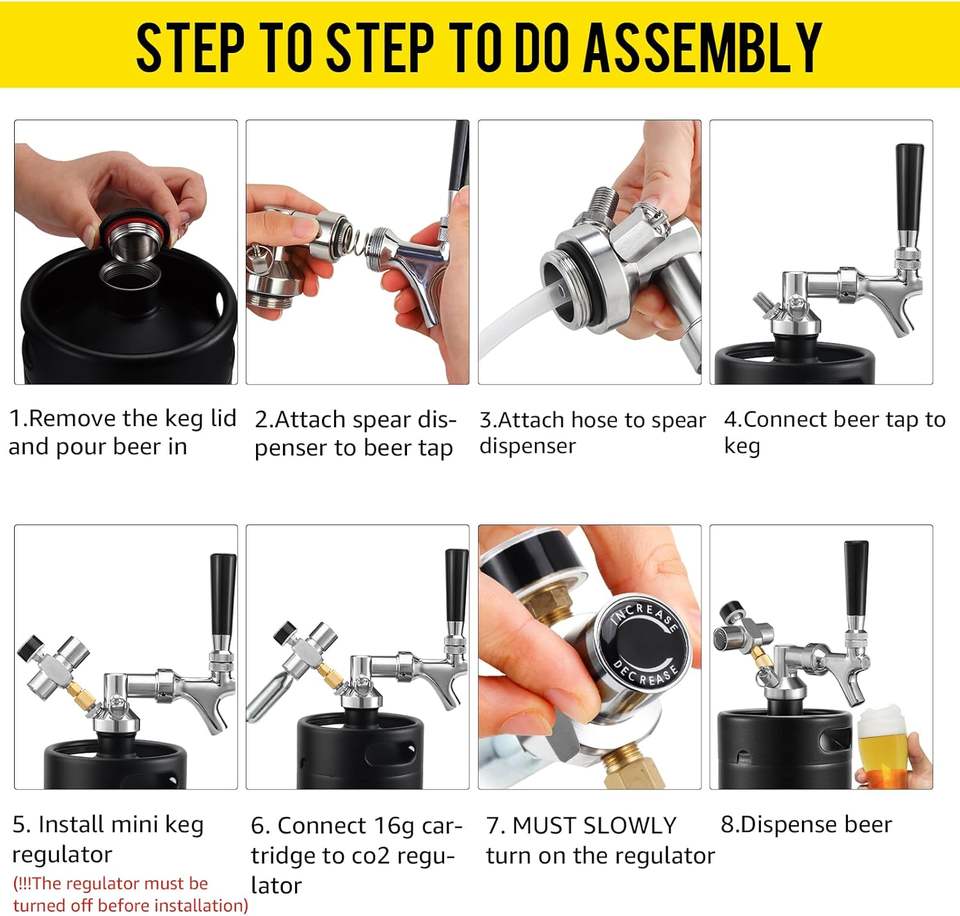 STEP TO STEP TO DO ASSEMBLY

1.Remove the keg lid and pour beer in

2.Attach spear dispenser to beer tap

3.Attach hose to spear dispenser

4.Connect beer tap to keg

INCREASE
DECREASE

5. Install mini keg regulator
(!!!The regulator must be turned off before installation)

6. Connect 16g cartridge to co2 regulator

7. MUST SLOWLY turn on the regulator

8.Dispense beer