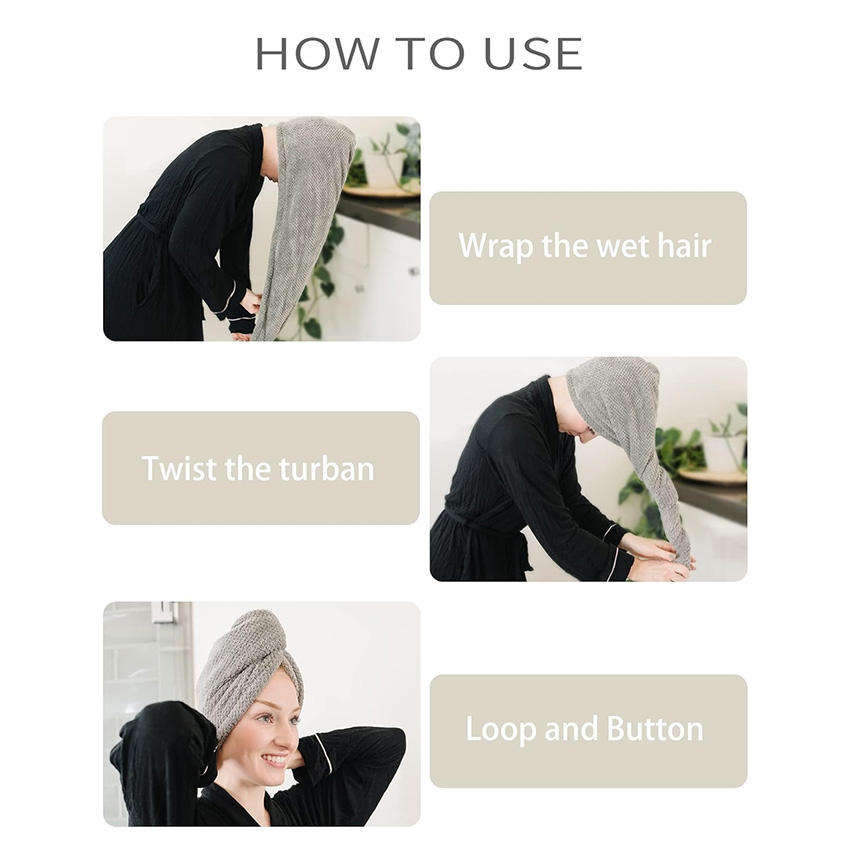 HOW TO USE

Wrap the wet hair

Twist the turban

Loop and Button