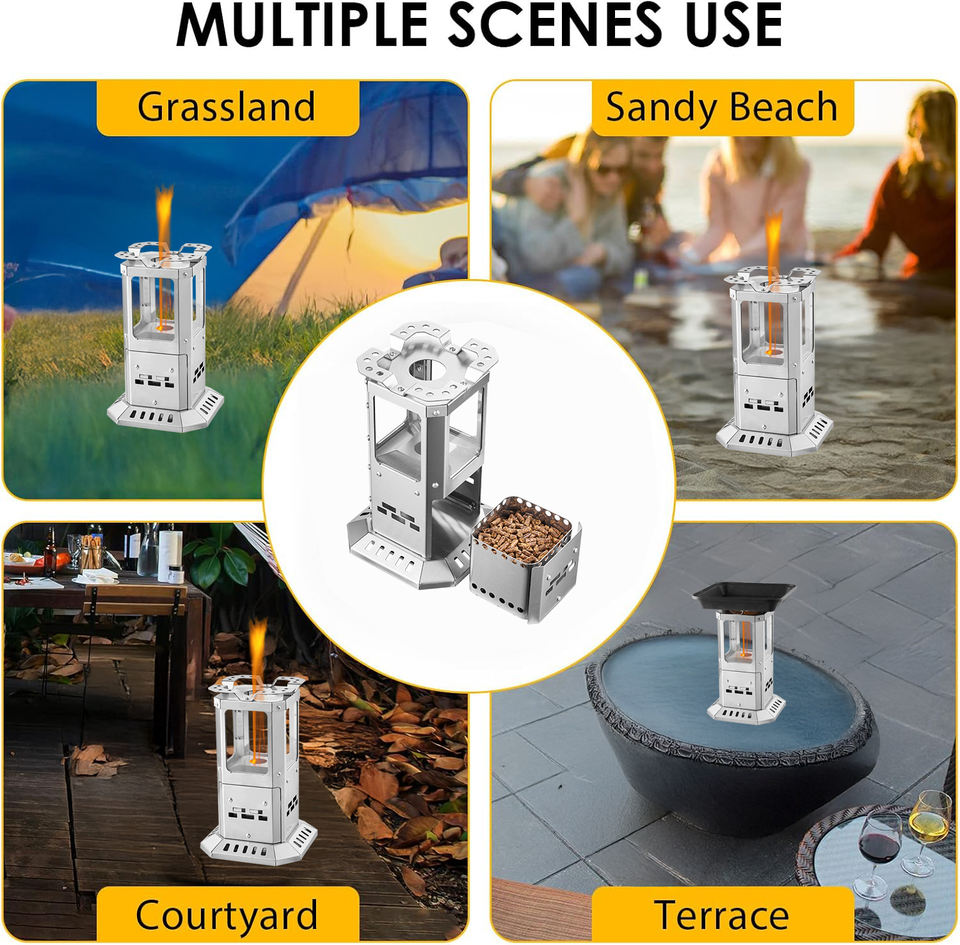 MULTIPLE SCENES USE

Grassland

Sandy Beach

Courtyard

Terrace