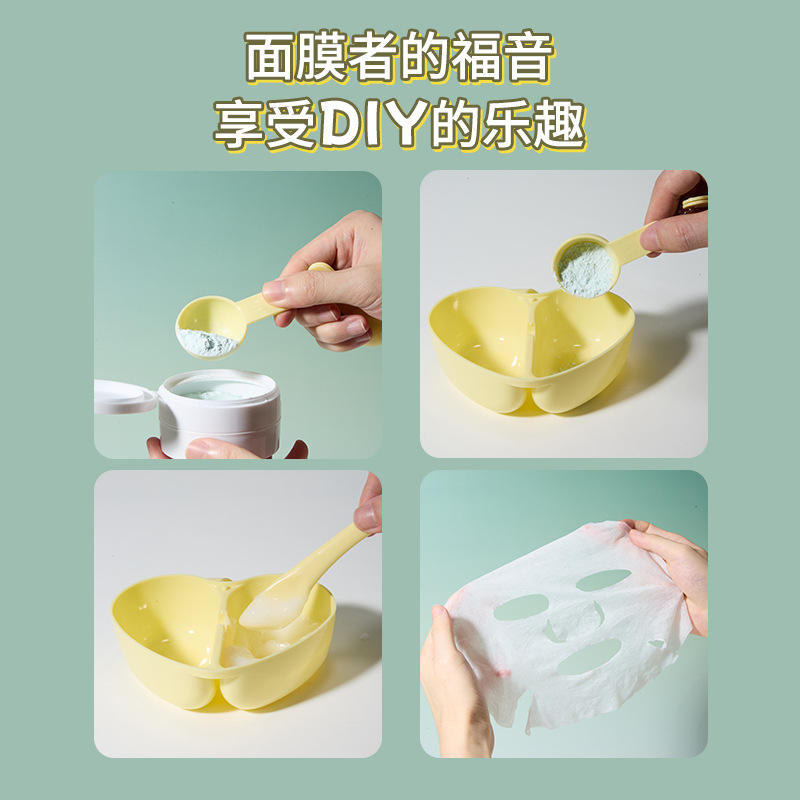 面膜者的福音
享受DIY的乐趣