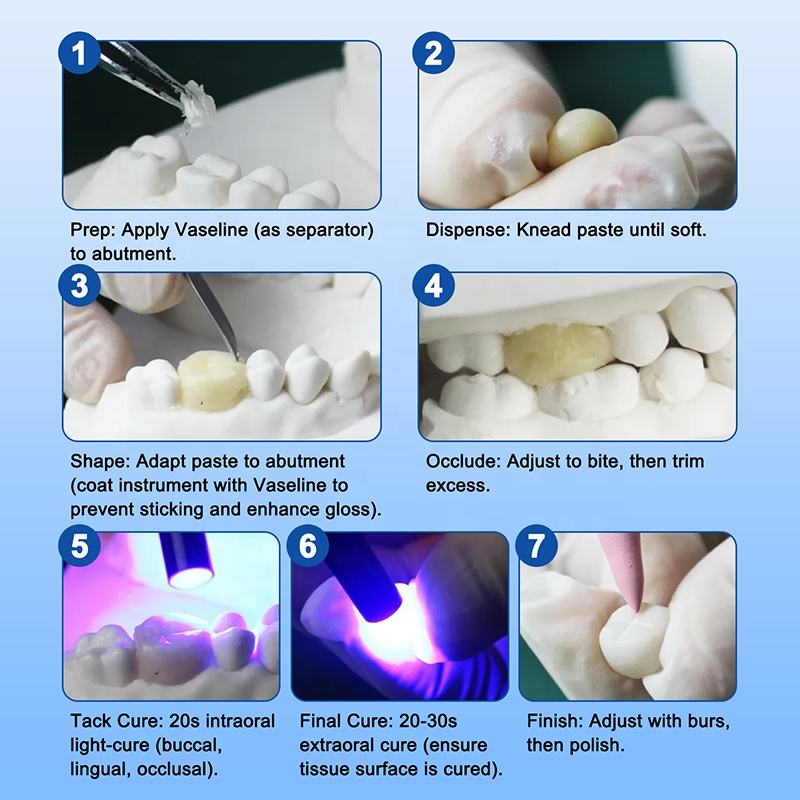 1

Prep: Apply Vaseline (as separator) to abutment.

2

Dispense: Knead paste until soft.

3

Shape: Adapt paste to abutment (coat instrument with Vaseline to prevent sticking and enhance gloss).

4

Occlude: Adjust to bite, then trim excess.

5

Tack Cure: 20s intraoral light-cure (buccal, lingual, occlusal).

6

Final Cure: 20-30s extraoral cure (ensure tissue surface is cured).

7

Finish: Adjust with burs, then polish.