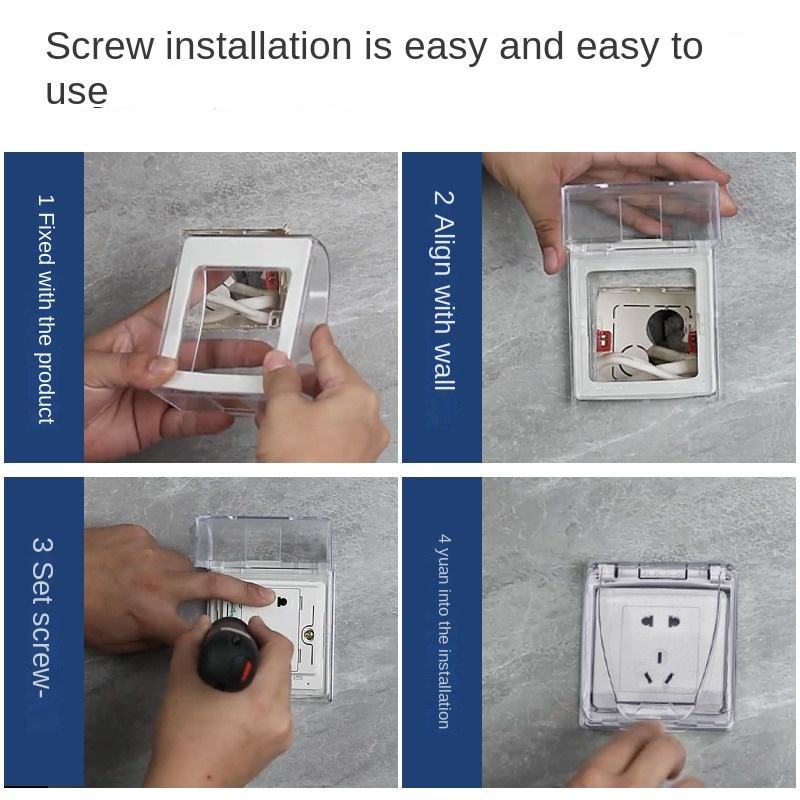 Screw installation is easy and easy to use

1 Fixed with the product

2 Align with wall

3 Set screw-

4 yuan into the installation