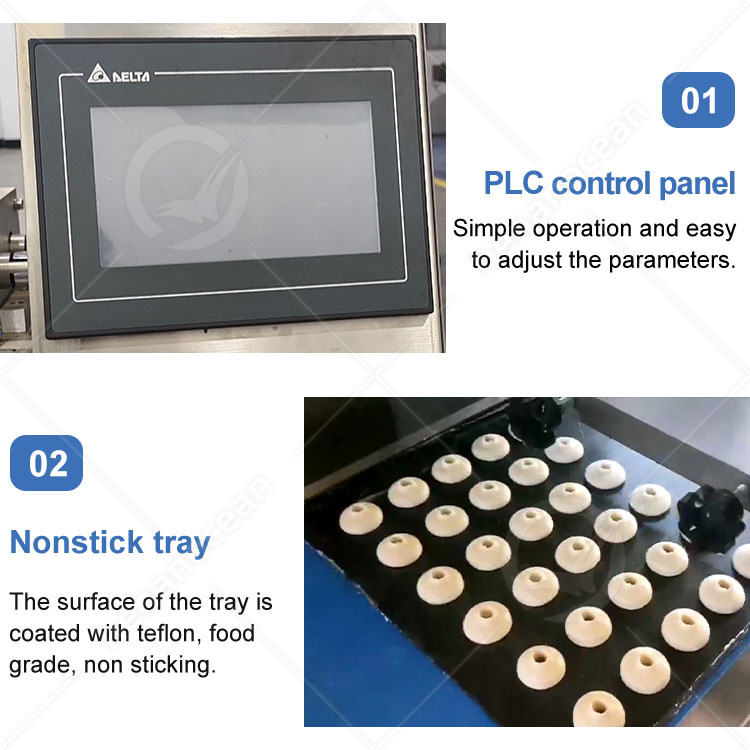 DELTA

01

PLC control panel

Simple operation and easy to adjust the parameters.

02

Nonstick tray

The surface of the tray is coated with teflon, food grade, non sticking.