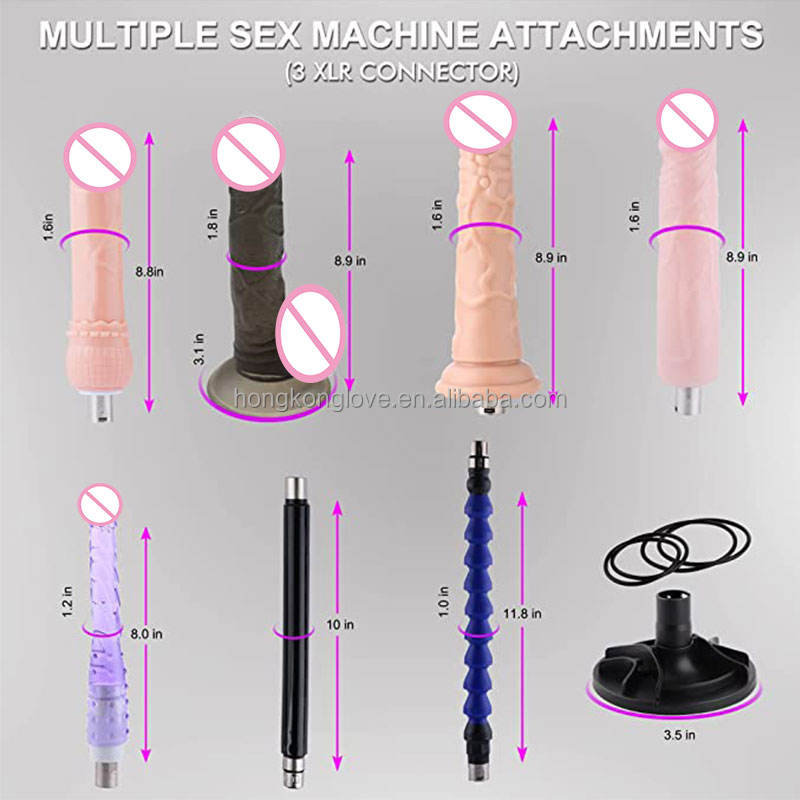 MULTIPLE SEX MACHINE ATTACHMENTS
(3 XLR CONNECTOR)

1.6in
8.8in

1.8 in
8.9 in
3.1 in

1.6 in
8.9 in

1.6 in
8.9 in

hongkonglove.en.alibaba.com

1.2 in
8.0 in

10 in

1.0 in
11.8 in

3.5 in