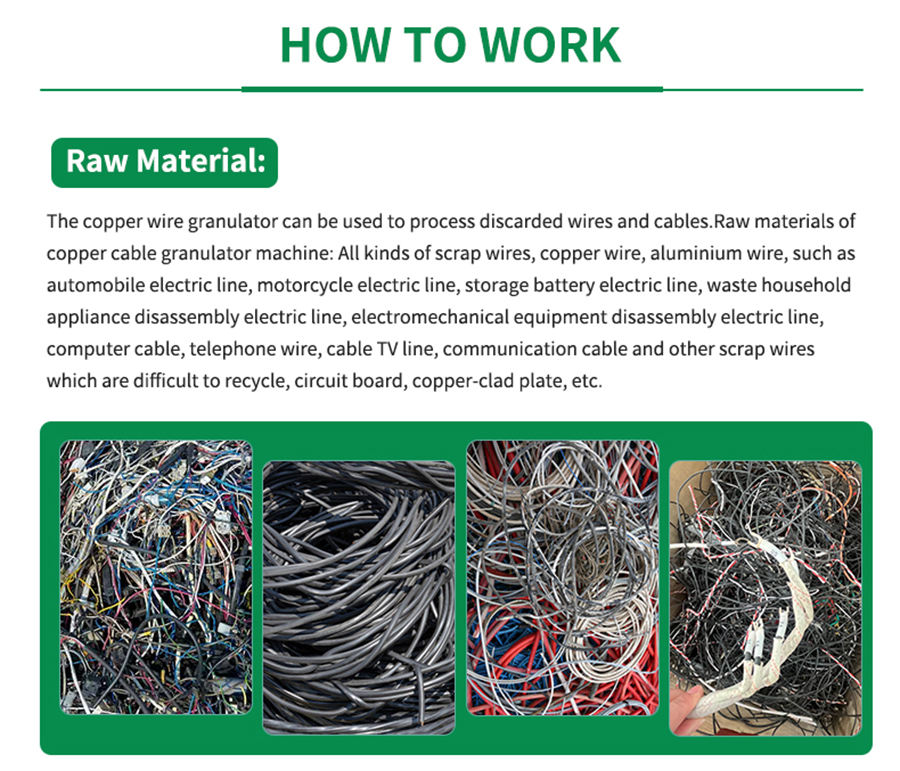 HOW TO WORK

Raw Material:

The copper wire granulator can be used to process discarded wires and cables.Raw materials of copper cable granulator machine: All kinds of scrap wires, copper wire, aluminium wire, such as automobile electric line, motorcycle electric line, storage battery electric line, waste household appliance disassembly electric line, electromechanical equipment disassembly electric line, computer cable, telephone wire, cable TV line, communication cable and other scrap wires which are difficult to recycle, circuit board, copper-clad plate, etc.