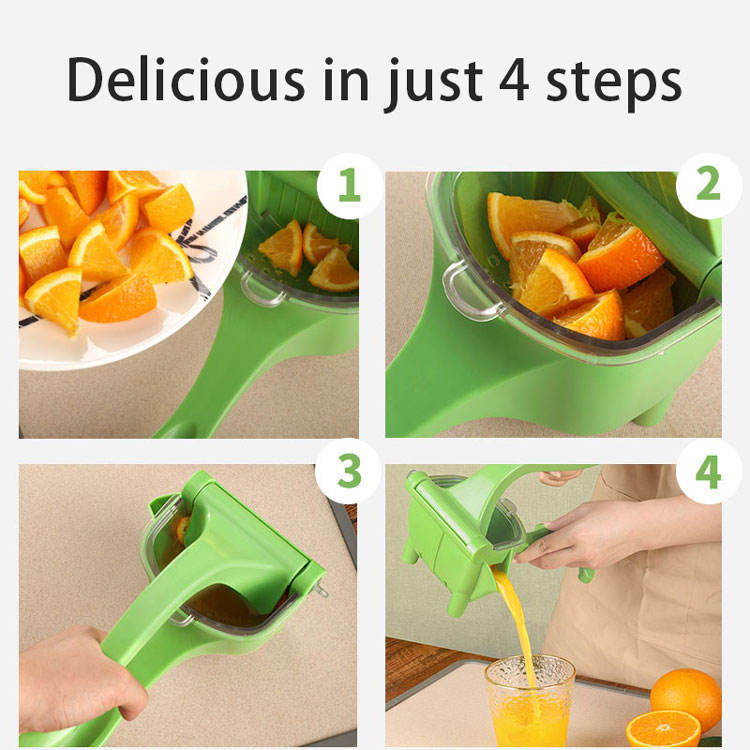 Delicious in just 4 steps

1

2

3

4