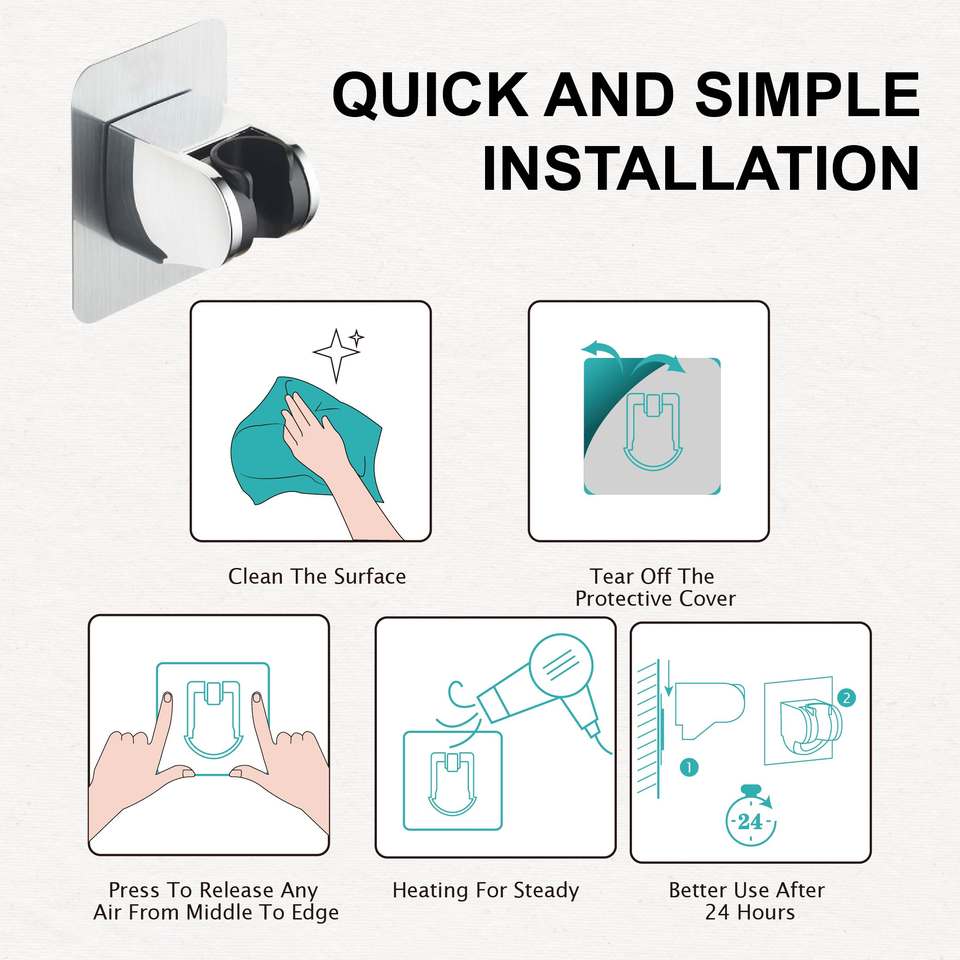 QUICK AND SIMPLE INSTALLATION

Clean The Surface

Tear Off The Protective Cover

Press To Release Any Air From Middle To Edge

Heating For Steady

1

2

24

Better Use After 24 Hours