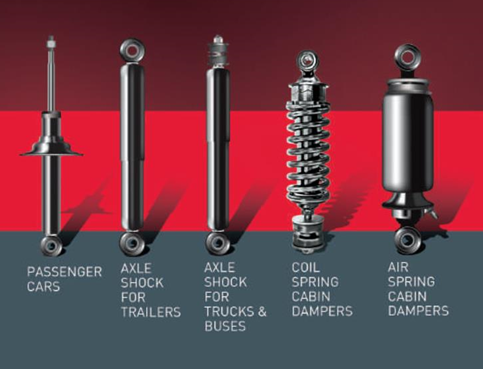 PASSENGER CARS

AXLE SHOCK FOR TRAILERS

AXLE SHOCK FOR TRUCKS & BUSES

COIL SPRING CABIN DAMPERS

AIR SPRING CABIN DAMPERS