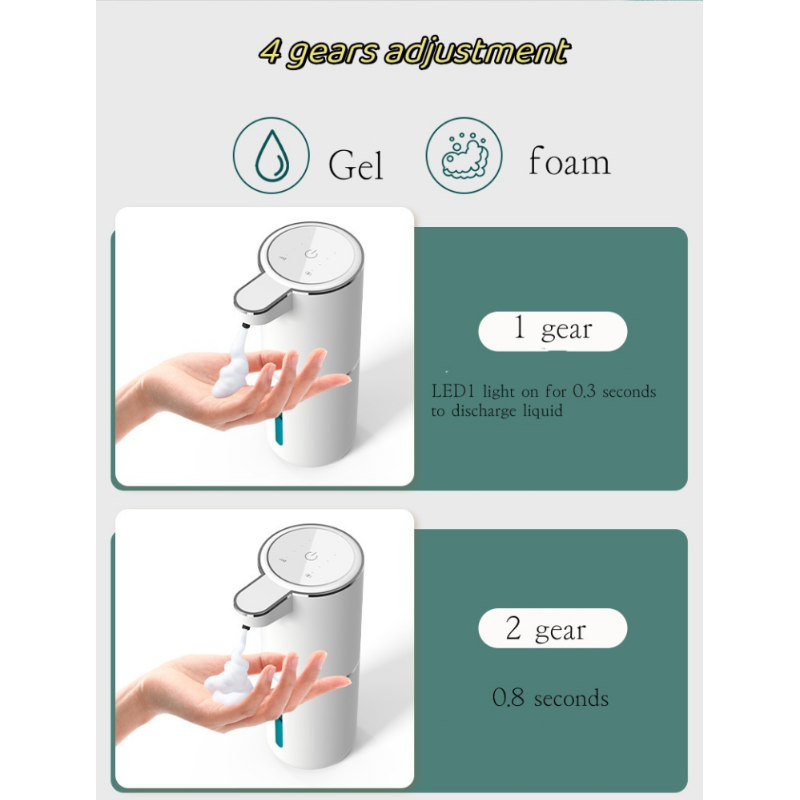 4 gears adjustment

Gel

foam

1 gear

LED1 light on for 0.3 seconds to discharge liquid

2 gear

0.8 seconds