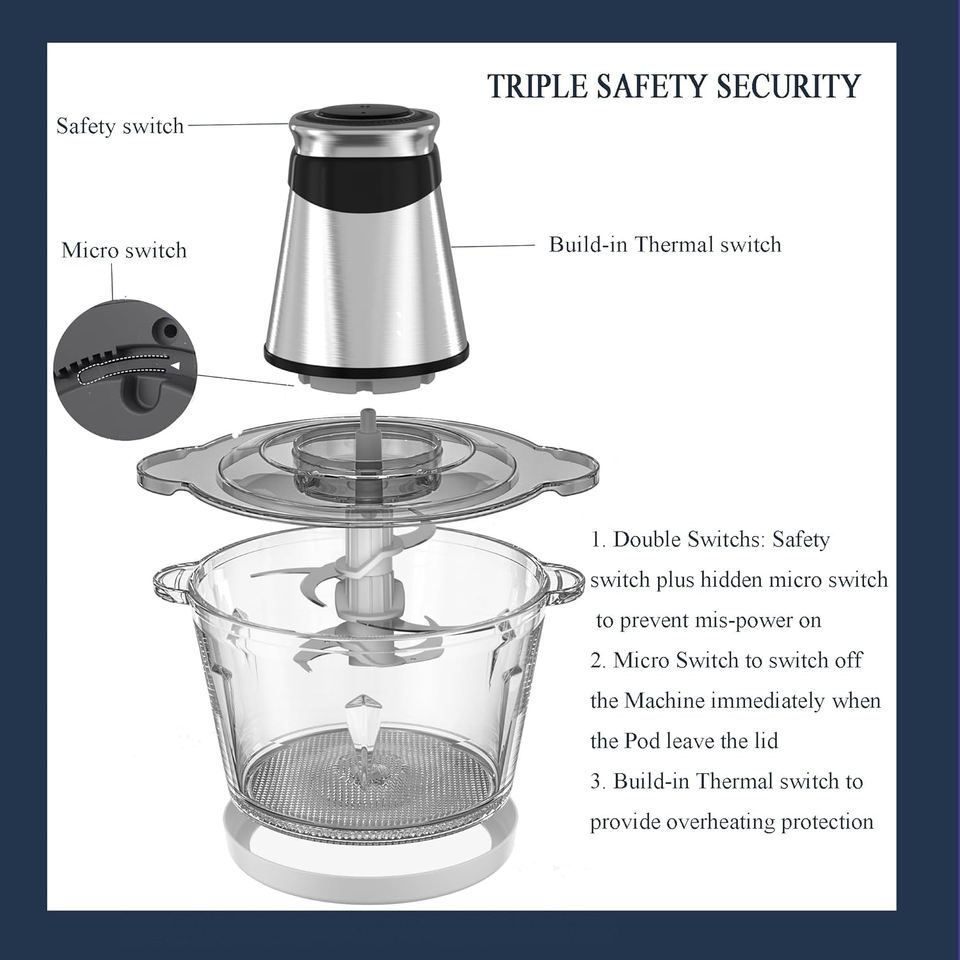 TRIPLE SAFETY SECURITY

Safety switch

Micro switch

Build-in Thermal switch

1. Double Switchs: Safety switch plus hidden micro switch to prevent mis-power on

2. Micro Switch to switch off the Machine immediately when the Pod leave the lid

3. Build-in Thermal switch to provide overheating protection