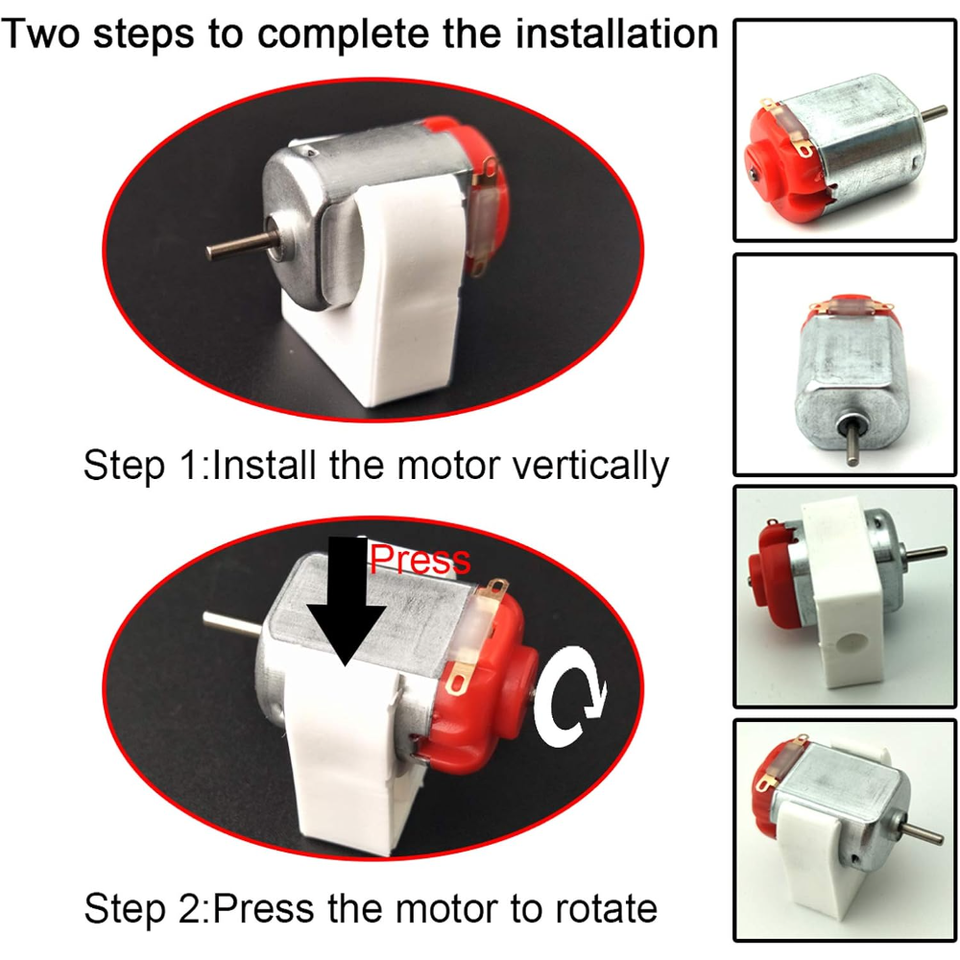 Two steps to complete the installation

Step 1:Install the motor vertically

Press

Step 2:Press the motor to rotate