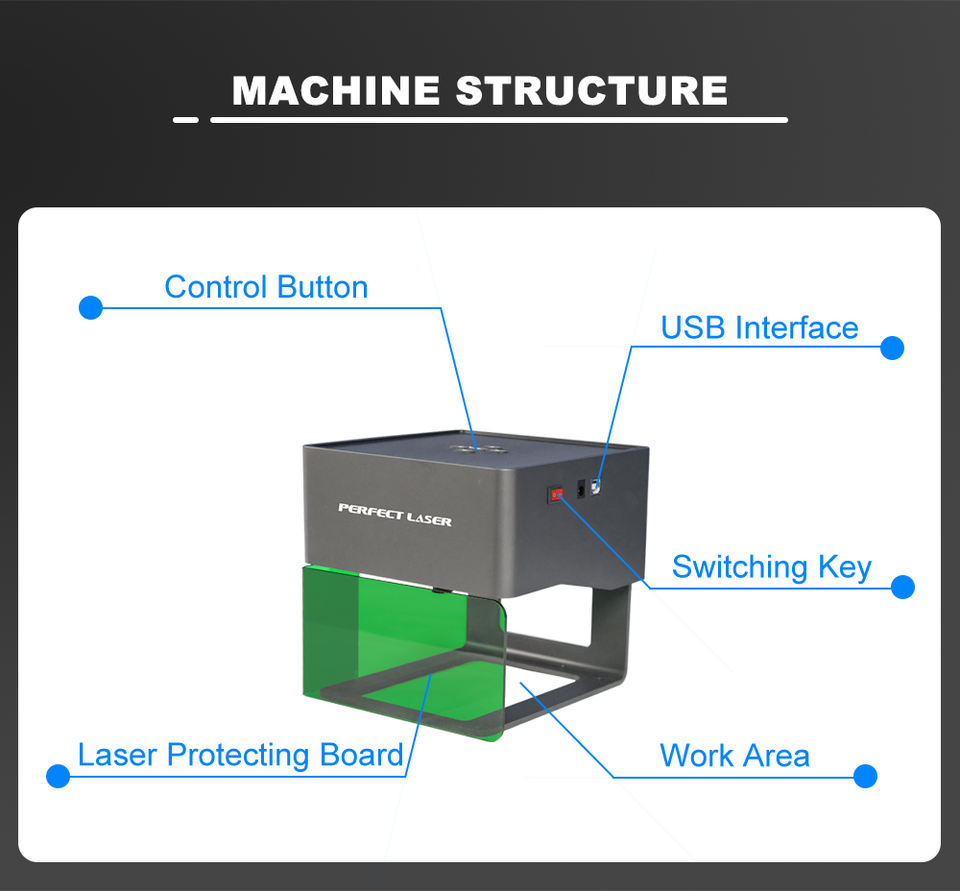 MACHINE STRUCTURE

Control Button

USB Interface

PERFECT LASER

Switching Key

Laser Protecting Board

Work Area