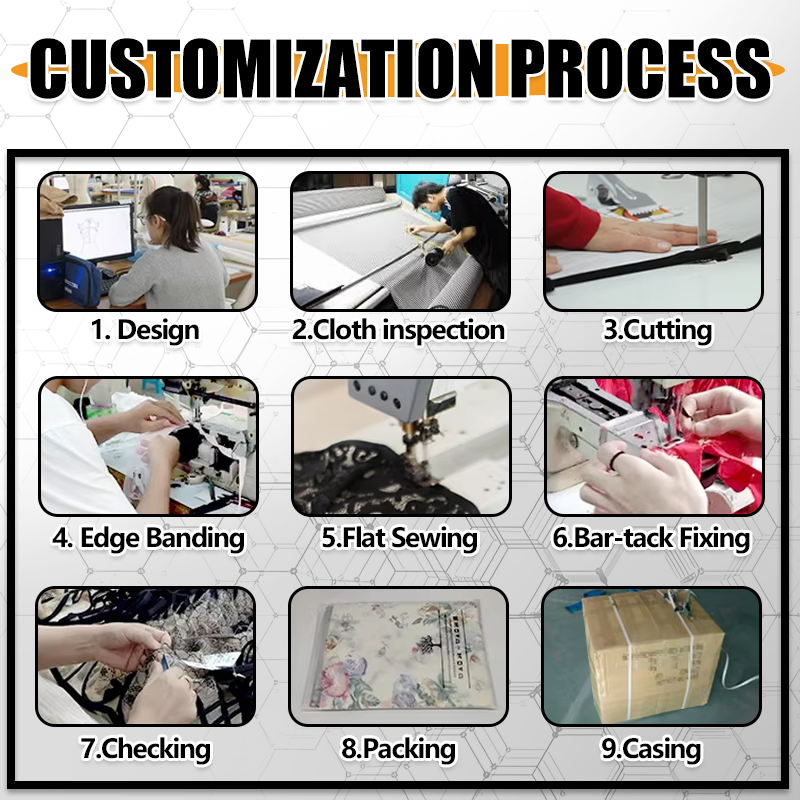 CUSTOMIZATION PROCESS

1. Design

2.Cloth inspection

3.Cutting

4. Edge Banding

5.Flat Sewing

6.Bar-tack Fixing

7.Checking

8.Packing

9.Casing