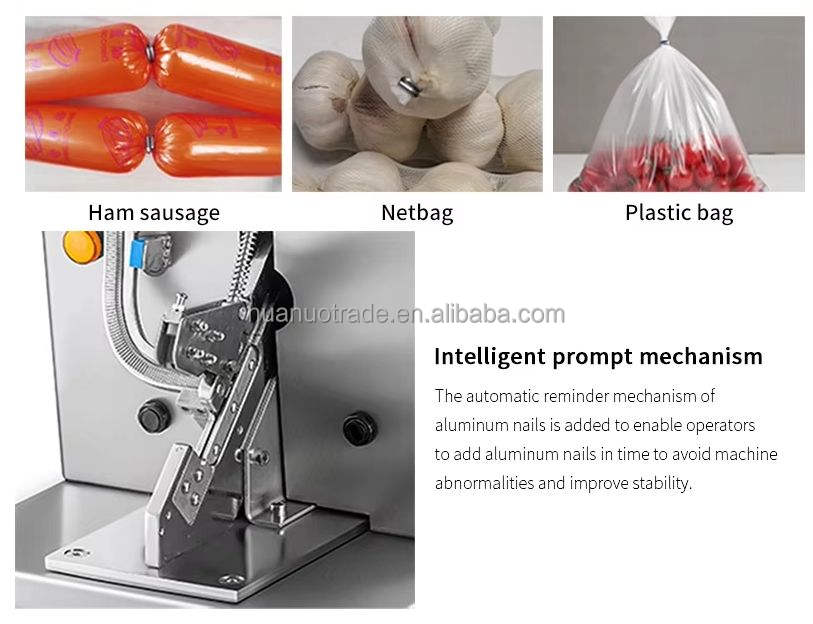 Ham sausage

Netbag

Plastic bag

huanuotrade.en.alibaba.com

Intelligent prompt mechanism

The automatic reminder mechanism of aluminum nails is added to enable operators to add aluminum nails in time to avoid machine abnormalities and improve stability.