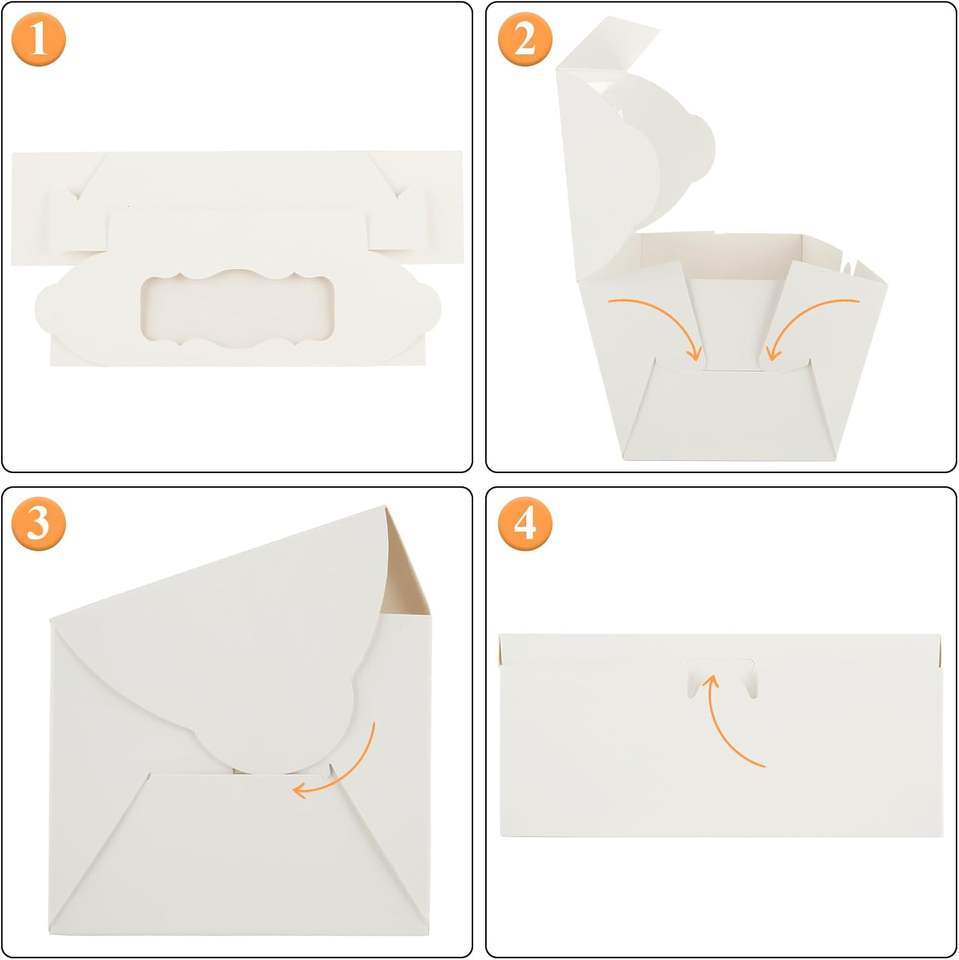 1

2

3

4