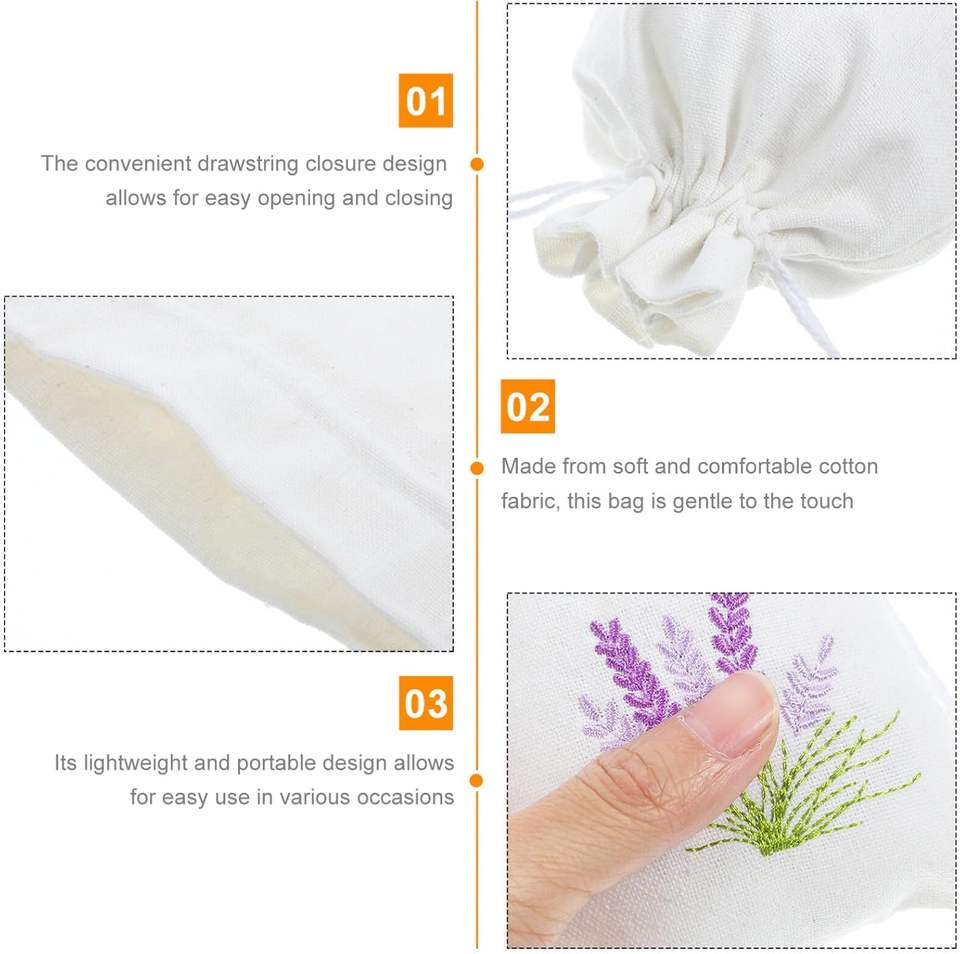 01

The convenient drawstring closure design allows for easy opening and closing

02

Made from soft and comfortable cotton fabric, this bag is gentle to the touch

03

Its lightweight and portable design allows for easy use in various occasions