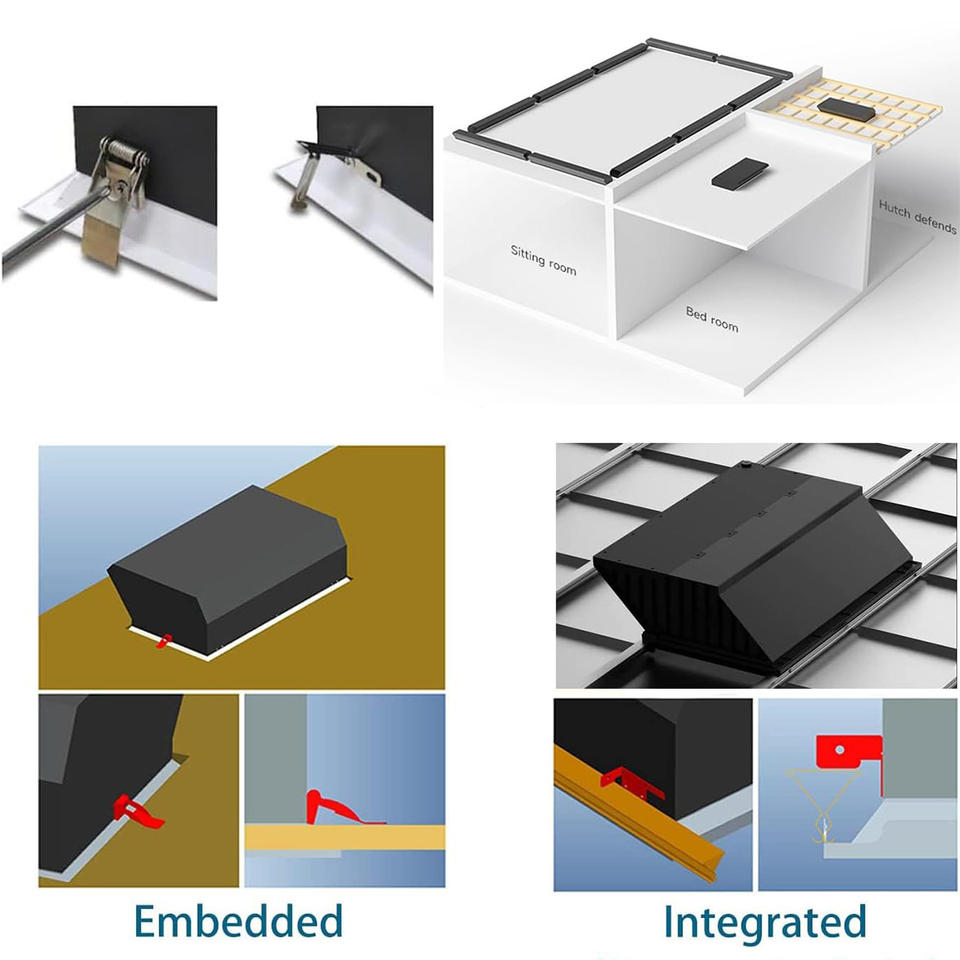 Sitting room

Bed room

Hutch defends

Embedded

Integrated