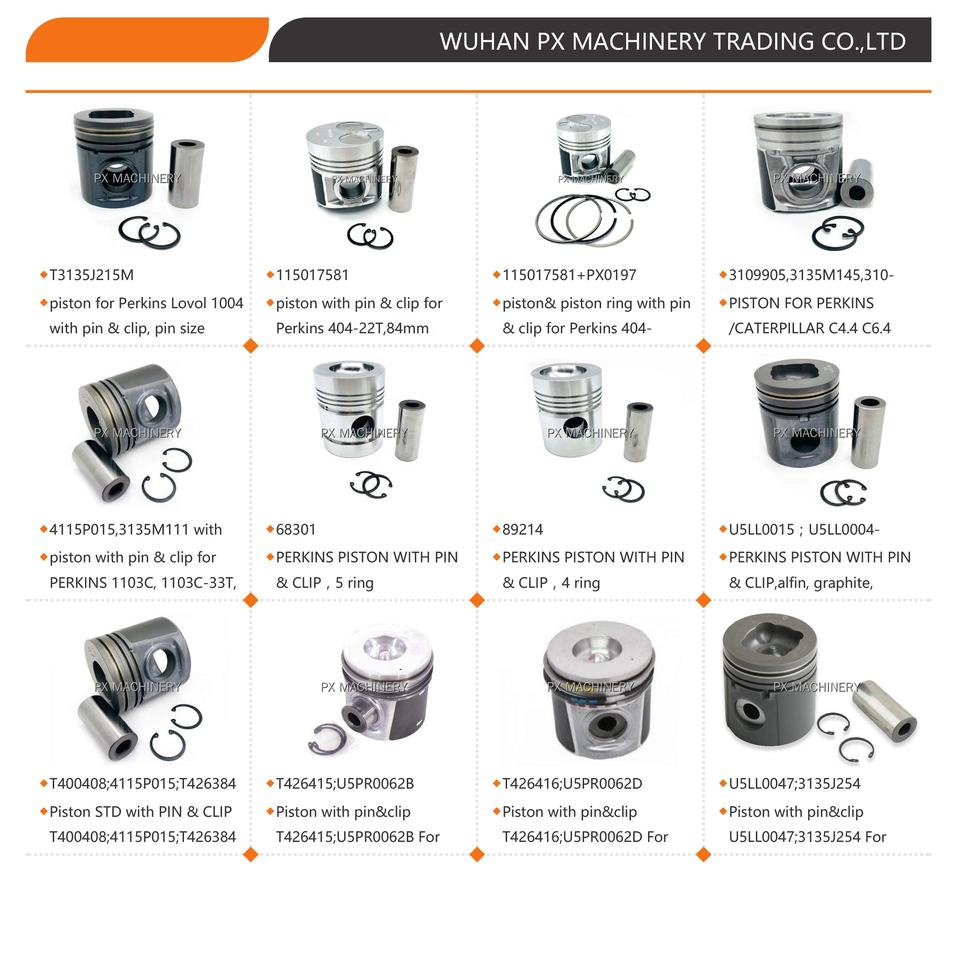 WUHAN PX MACHINERY TRADING CO.,LTD

PX MACHINERY

T3135J215M
piston for Perkins Lovol 1004 with pin & clip, pin size

PX MACHINERY

115017581
piston with pin & clip for Perkins 404-22T,84mm

PX MACHINERY

115017581+PX0197
piston& piston ring with pin & clip for Perkins 404-

PX MACHINERY

3109905,3135M145,310-
PISTON FOR PERKINS /CATERPILLAR C4.4 C6.4

PX MACHINERY

4115P015,3135M111 with
piston with pin & clip for PERKINS 1103C, 1103C-33T,

PX MACHINERY

68301
PERKINS PISTON WITH PIN & CLIP , 5 ring

PX MACHINERY

89214
PERKINS PISTON WITH PIN & CLIP , 4 ring

PX MACHINERY

U5LL0015 ; U5LL0004-
PERKINS PISTON WITH PIN & CLIP,alfin, graphite,

PX MACHINERY

T400408;4115P015;T426384
Piston STD with PIN & CLIP T400408;4115P015;T426384

PX MACHINERY

T426415;U5PR0062B
Piston with pin&clip T426415;U5PR0062B For

PX MACHINERY

T426416;U5PR0062D
Piston with pin&clip T426416;U5PR0062D For

PX MACHINERY

U5LL0047;3135J254
Piston with pin&clip U5LL0047;3135J254 For