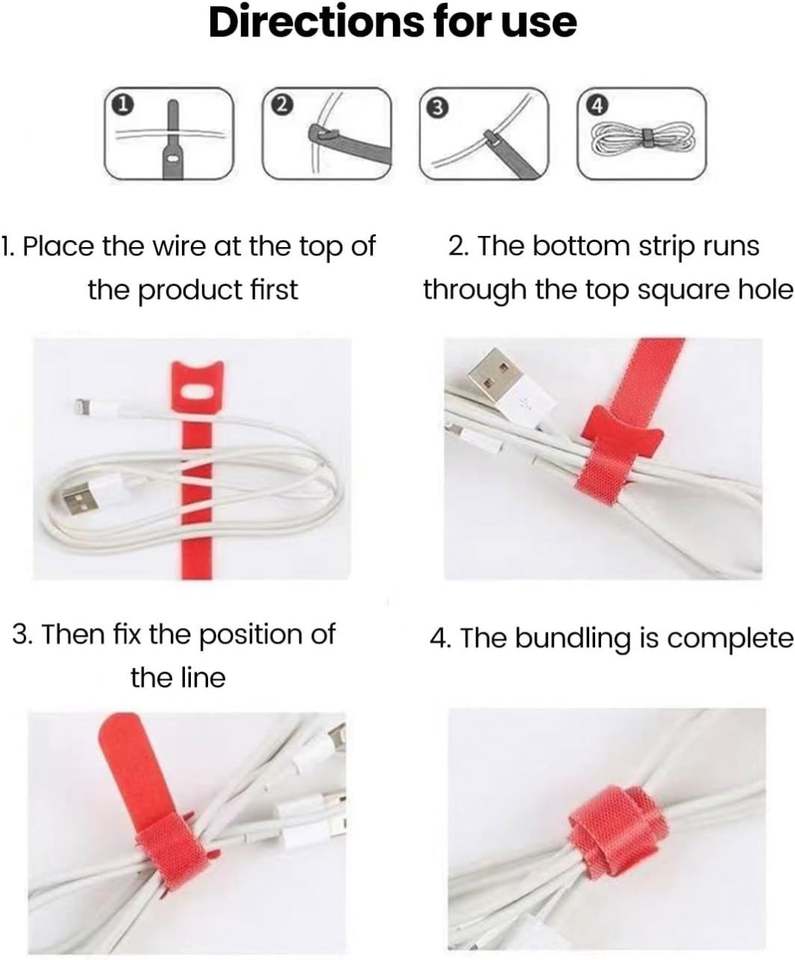 Directions for use

1 2 3 4

1. Place the wire at the top of the product first

2. The bottom strip runs through the top square hole

3. Then fix the position of the line

4. The bundling is complete