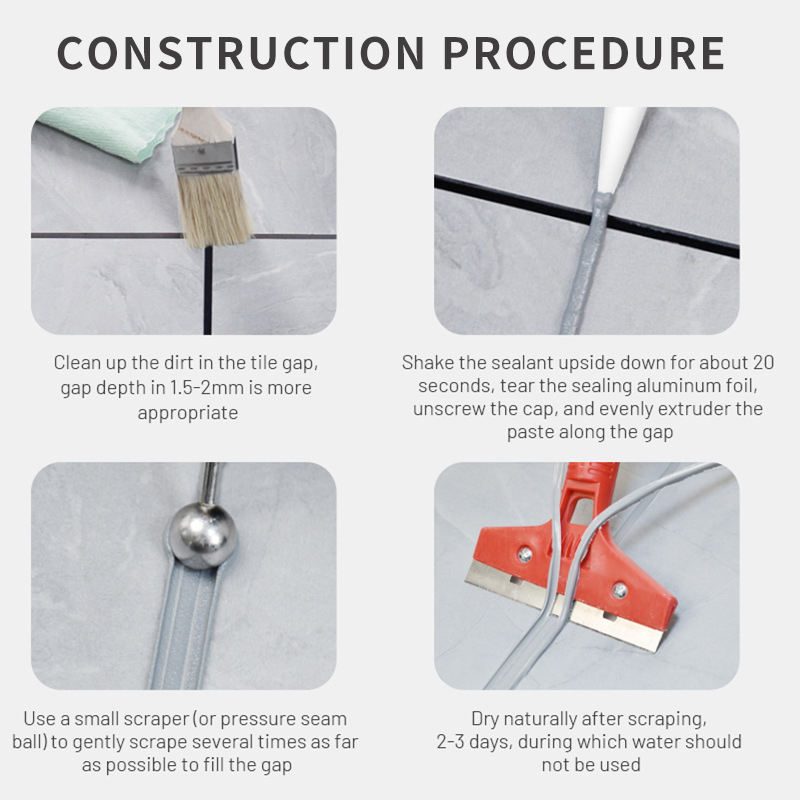 CONSTRUCTION PROCEDURE

Clean up the dirt in the tile gap, gap depth in 1.5-2mm is more appropriate

Shake the sealant upside down for about 20 seconds, tear the sealing aluminum foil, unscrew the cap, and evenly extruder the paste along the gap

Use a small scraper (or pressure seam ball) to gently scrape several times as far as possible to fill the gap

Dry naturally after scraping, 2-3 days, during which water should not be used