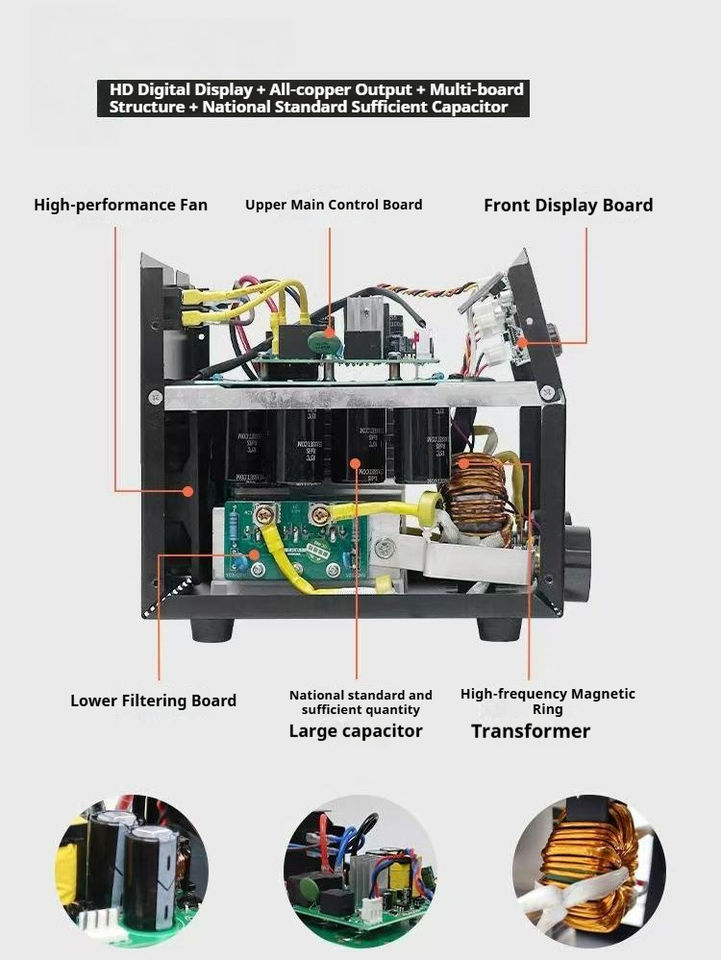 HD Digital Display + All-copper Output + Multi-board Structure + National Standard Sufficient Capacitor

High-performance Fan

Upper Main Control Board

Front Display Board

Lower Filtering Board

National standard and sufficient quantity

Large capacitor

High-frequency Magnetic Ring

Transformer