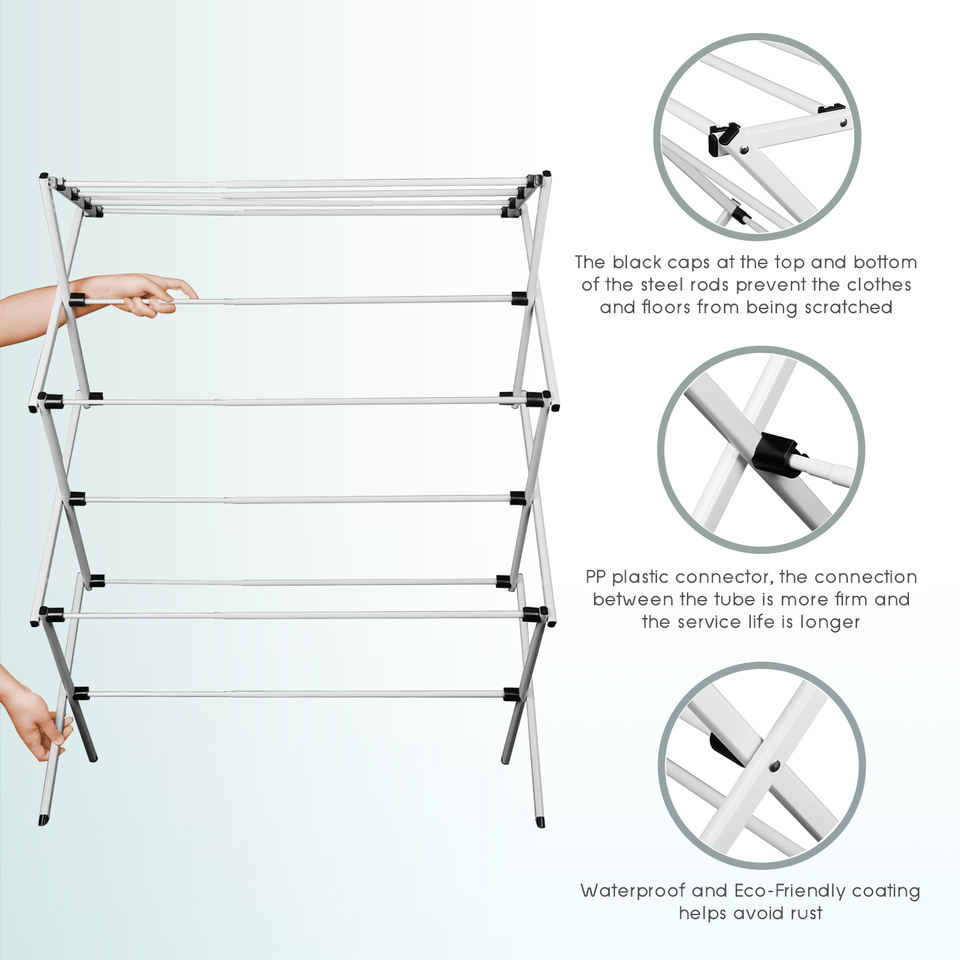 The black caps at the top and bottom of the steel rods prevent the clothes and floors from being scratched

PP plastic connector, the connection between the tube is more firm and the service life is longer

Waterproof and Eco-Friendly coating helps avoid rust