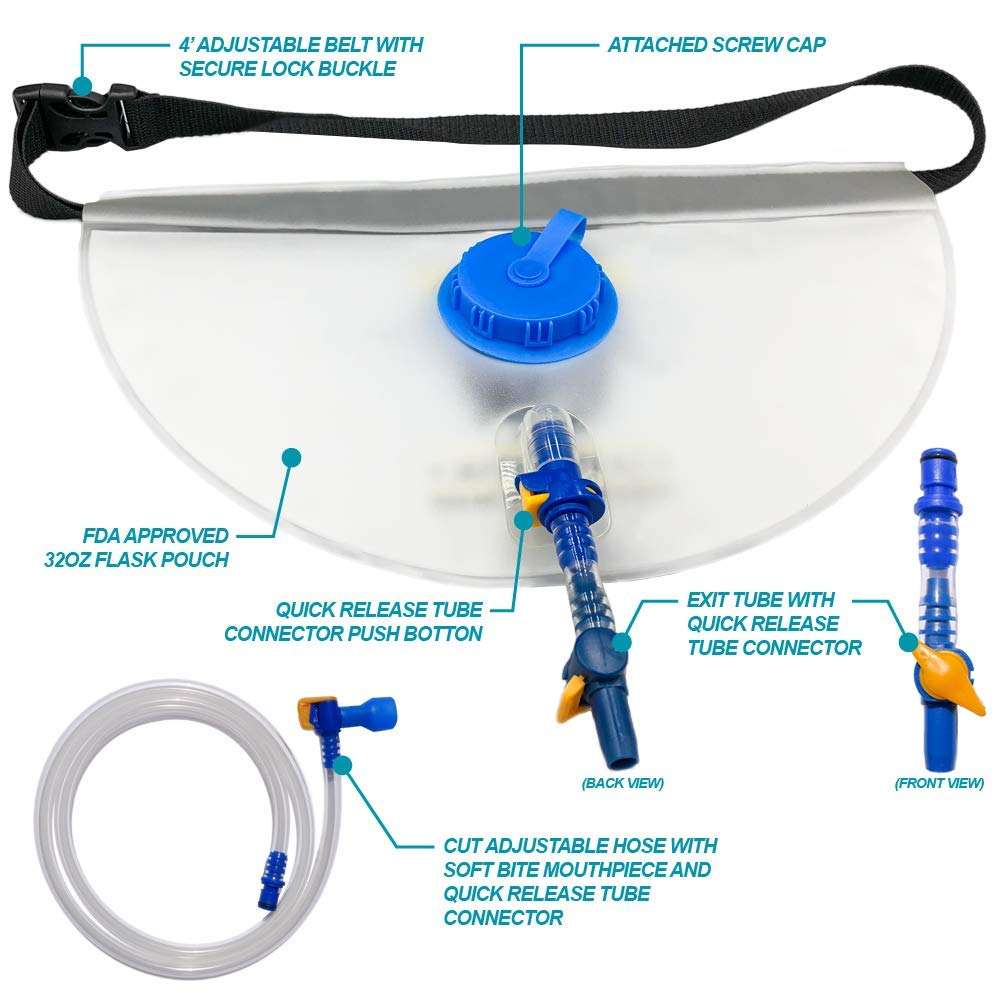 4' ADJUSTABLE BELT WITH SECURE LOCK BUCKLE

ATTACHED SCREW CAP

FDA APPROVED 32OZ FLASK POUCH

QUICK RELEASE TUBE CONNECTOR PUSH BOTTON

EXIT TUBE WITH QUICK RELEASE TUBE CONNECTOR

(BACK VIEW)

(FRONT VIEW)

CUT ADJUSTABLE HOSE WITH SOFT BITE MOUTHPIECE AND QUICK RELEASE TUBE CONNECTOR