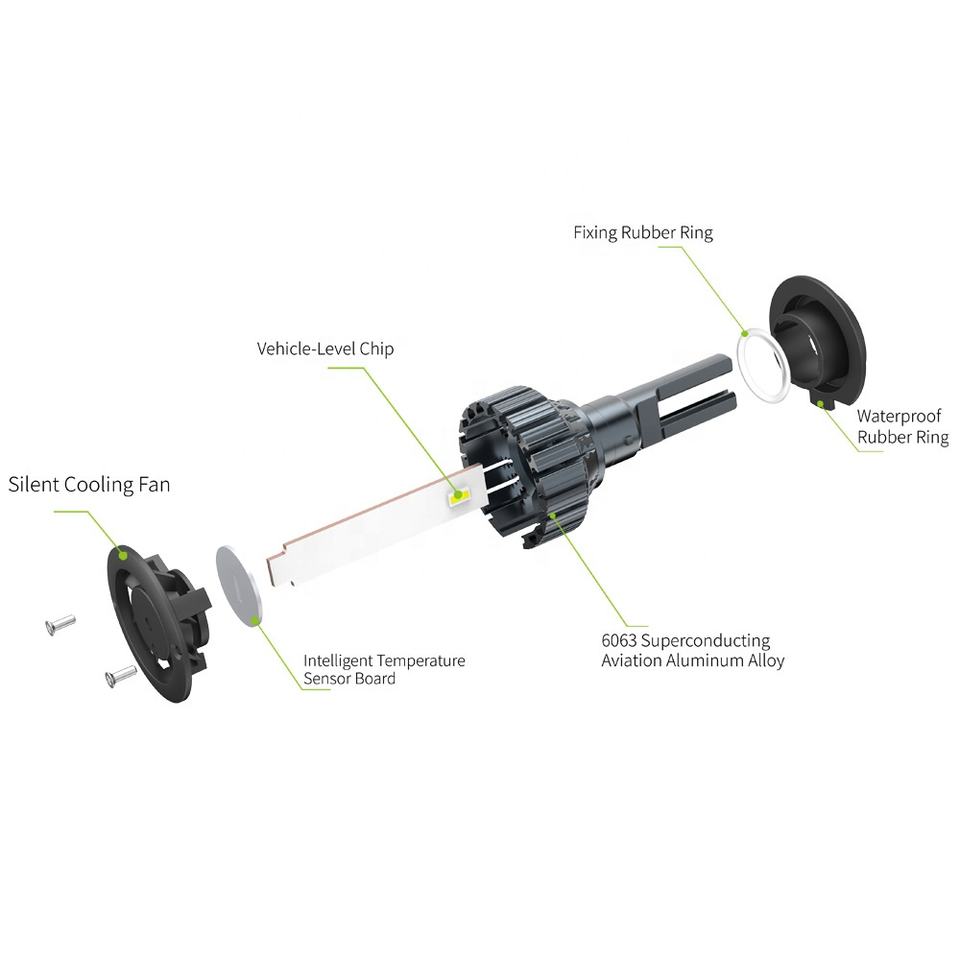 Fixing Rubber Ring

Vehicle-Level Chip

Waterproof Rubber Ring

Silent Cooling Fan

Intelligent Temperature Sensor Board

6063 Superconducting Aviation Aluminum Alloy