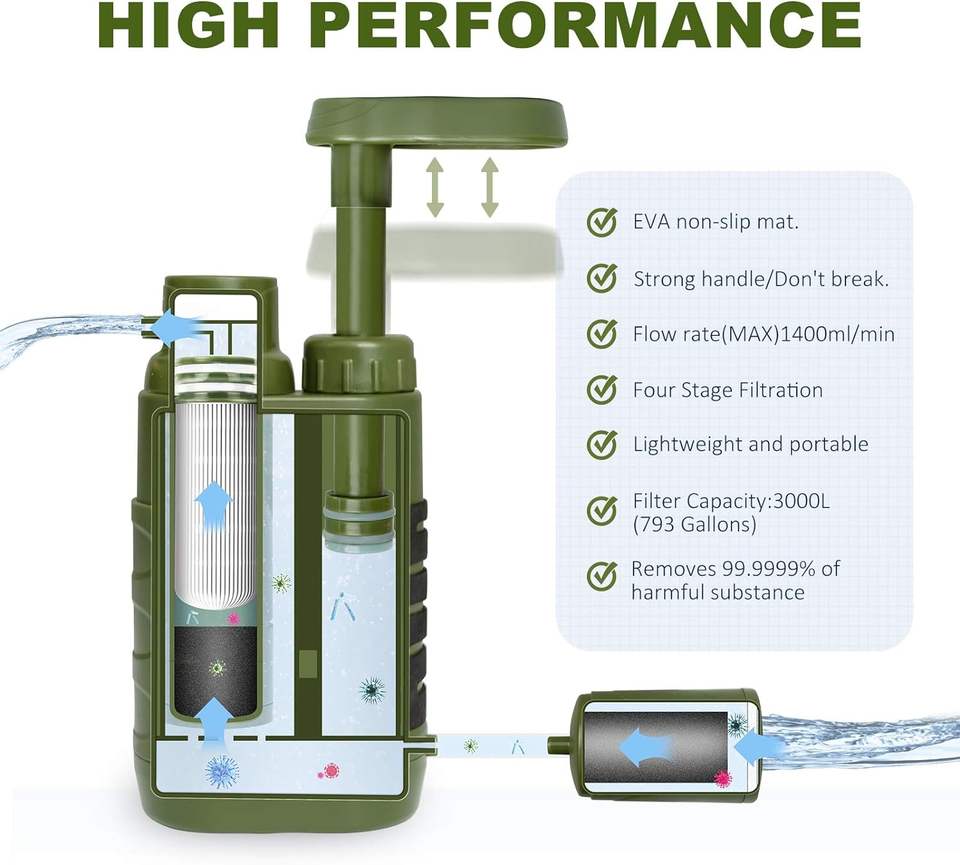 HIGH PERFORMANCE

EVA non-slip mat.

Strong handle/Don't break.

Flow rate(MAX)1400ml/min

Four Stage Filtration

Lightweight and portable

Filter Capacity:3000L (793 Gallons)

Removes 99.9999% of harmful substance