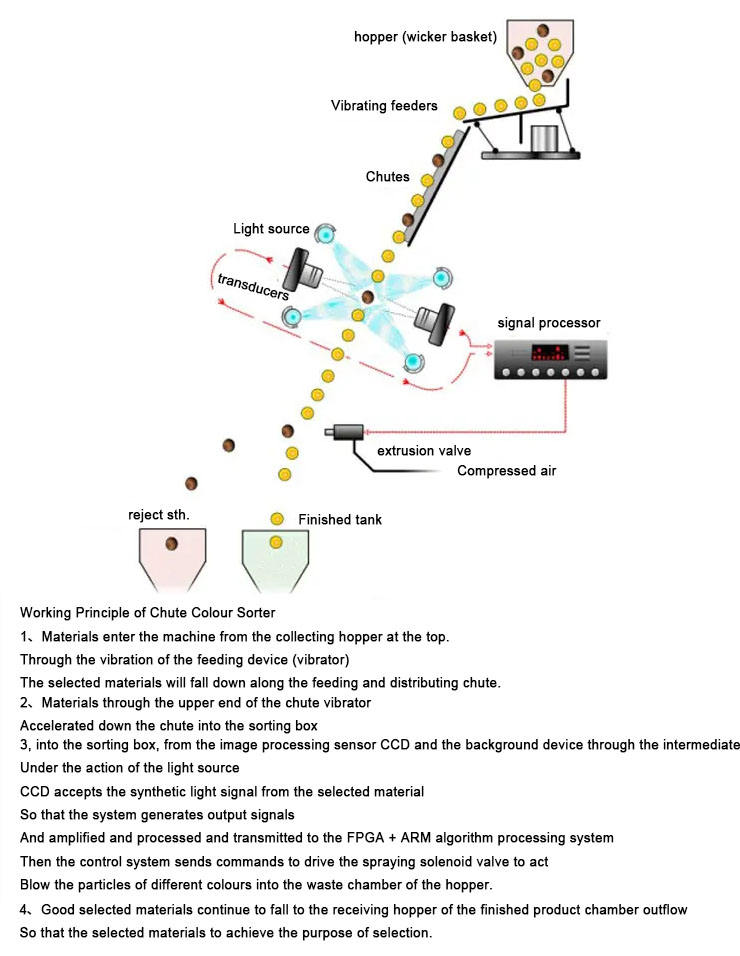 hopper (wicker basket)

Vibrating feeders

Chutes

Light source

transducers

signal processor

extrusion valve

Compressed air

reject sth.

Finished tank

Working Principle of Chute Colour Sorter

1、Materials enter the machine from the collecting hopper at the top.

Through the vibration of the feeding device (vibrator)

The selected materials will fall down along the feeding and distributing chute.

2、Materials through the upper end of the chute vibrator

Accelerated down the chute into the sorting box

3, into the sorting box, from the image processing sensor CCD and the background device through the intermediate

Under the action of the light source

CCD accepts the synthetic light signal from the selected material

So that the system generates output signals

And amplified and processed and transmitted to the FPGA + ARM algorithm processing system

Then the control system sends commands to drive the spraying solenoid valve to act

Blow the particles of different colours into the waste chamber of the hopper.

4、Good selected materials continue to fall to the receiving hopper of the finished product chamber outflow

So that the selected materials to achieve the purpose of selection.