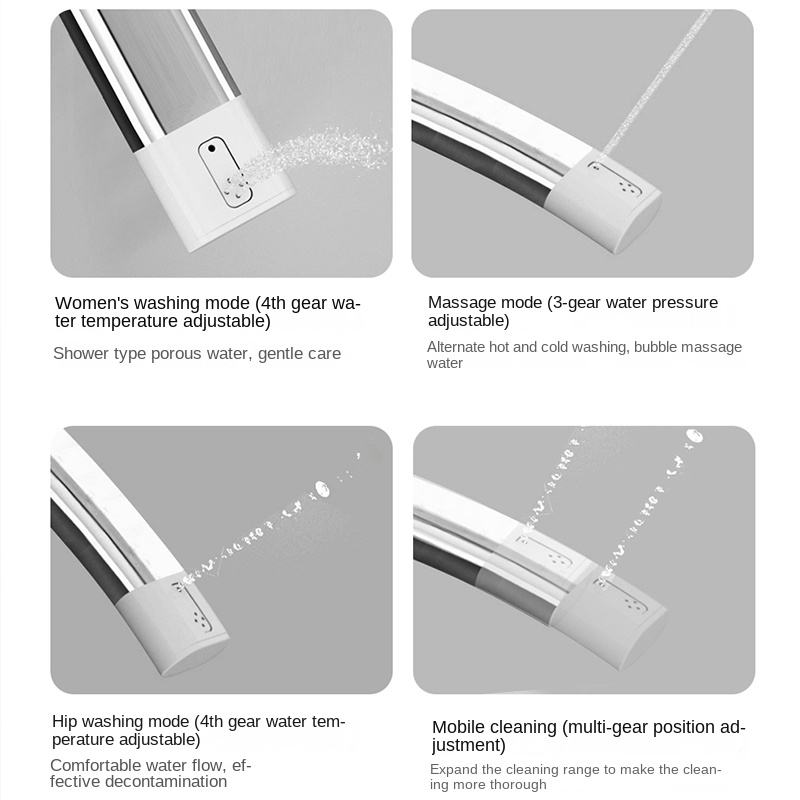 Women's washing mode (4th gear water temperature adjustable)

Shower type porous water, gentle care

Massage mode (3-gear water pressure adjustable)

Alternate hot and cold washing, bubble massage water

Hip washing mode (4th gear water temperature adjustable)

Comfortable water flow, effective decontamination

Mobile cleaning (multi-gear position adjustment)

Expand the cleaning range to make the cleaning more thorough