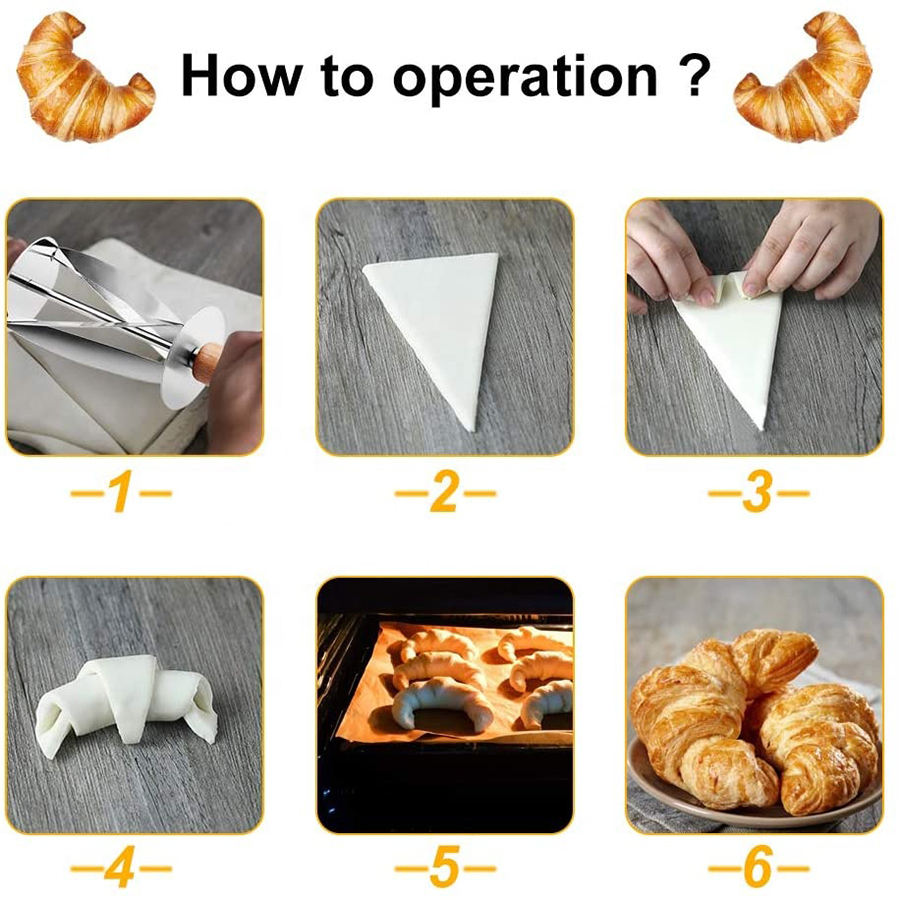 How to operation ?

—1—

—2—

—3—

—4—

—5—

—6—