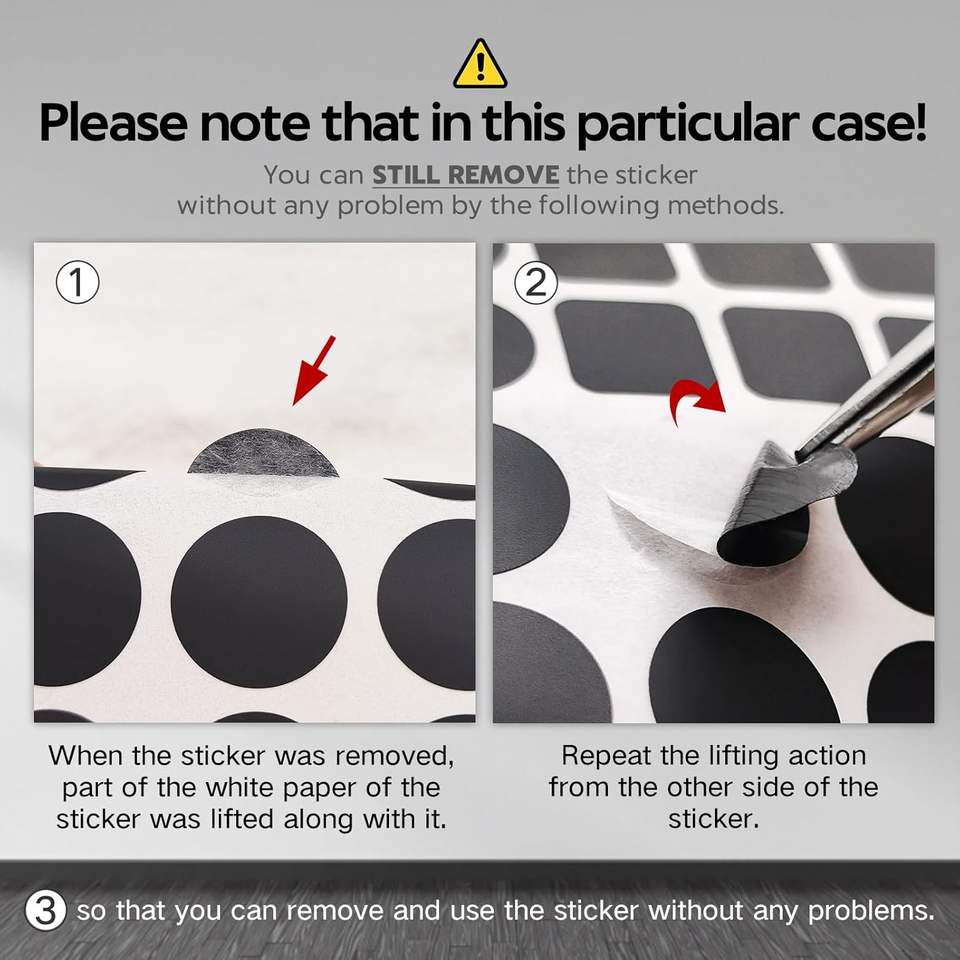 Please note that in this particular case!

You can STILL REMOVE the sticker without any problem by the following methods.

①

When the sticker was removed, part of the white paper of the sticker was lifted along with it.

②

Repeat the lifting action from the other side of the sticker.

③ so that you can remove and use the sticker without any problems.