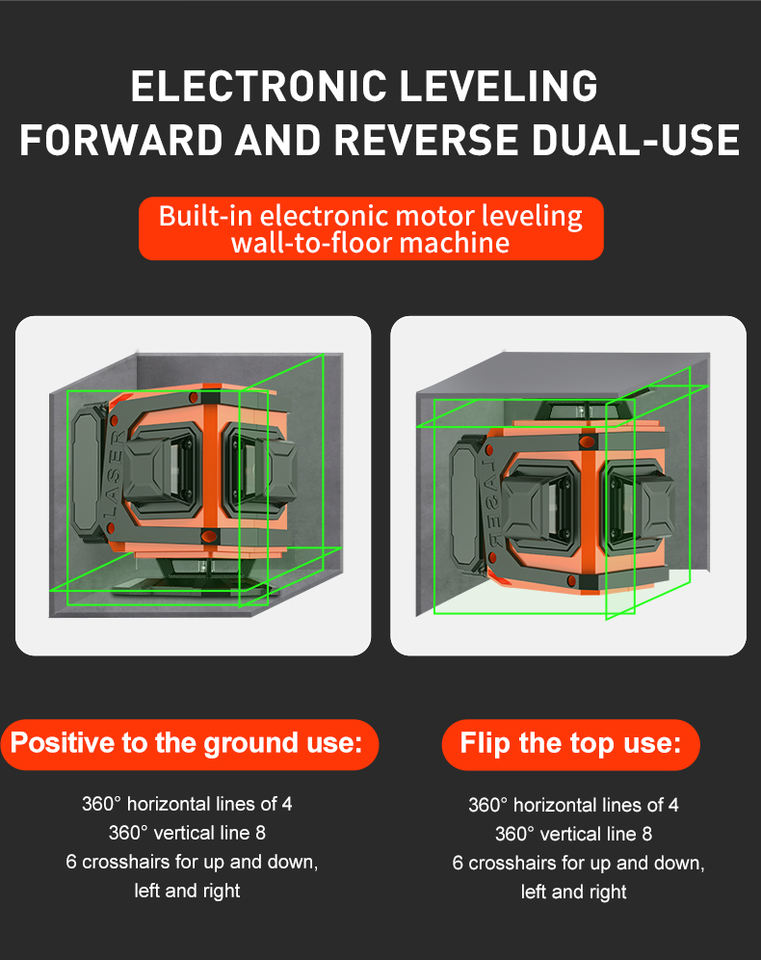 ELECTRONIC LEVELING
FORWARD AND REVERSE DUAL-USE

Built-in electronic motor leveling
wall-to-floor machine

LASER

LASER

Positive to the ground use:

360° horizontal lines of 4
360° vertical line 8
6 crosshairs for up and down, left and right

Flip the top use:

360° horizontal lines of 4
360° vertical line 8
6 crosshairs for up and down, left and right