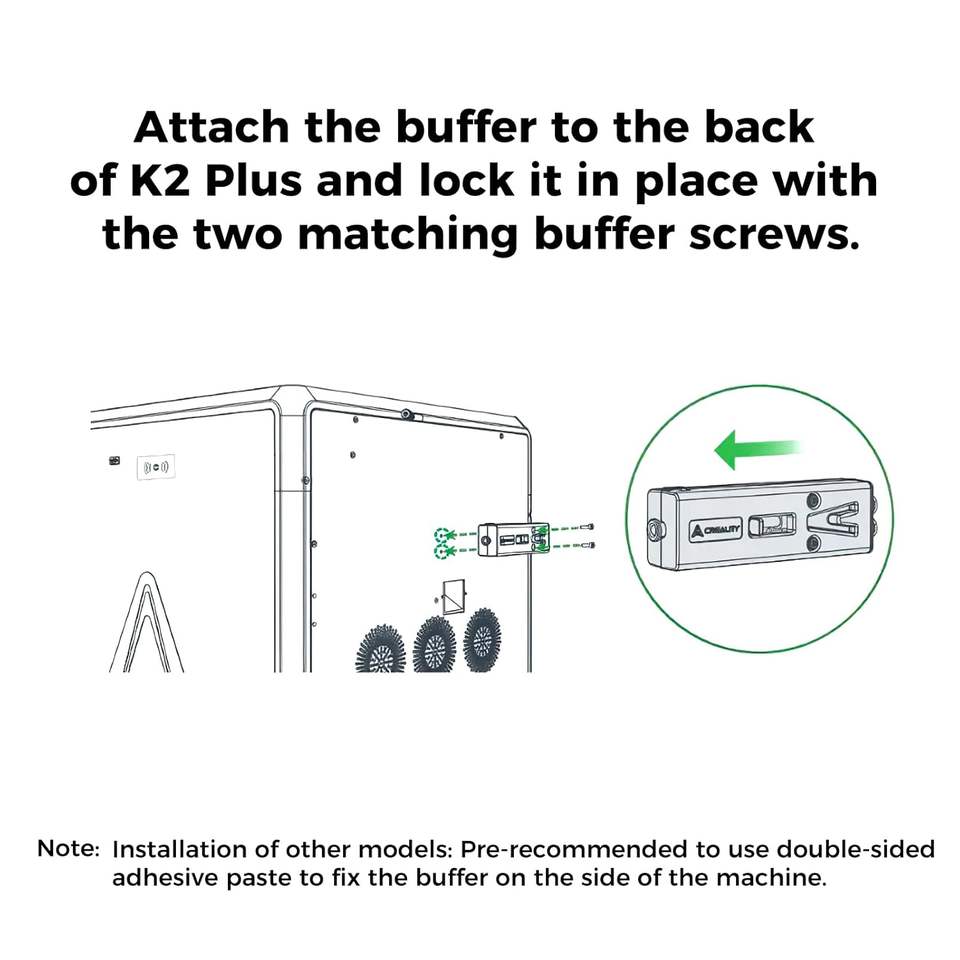 Attach the buffer to the back of K2 Plus and lock it in place with the two matching buffer screws.

CREALITY

Note: Installation of other models: Pre-recommended to use double-sided adhesive paste to fix the buffer on the side of the machine.