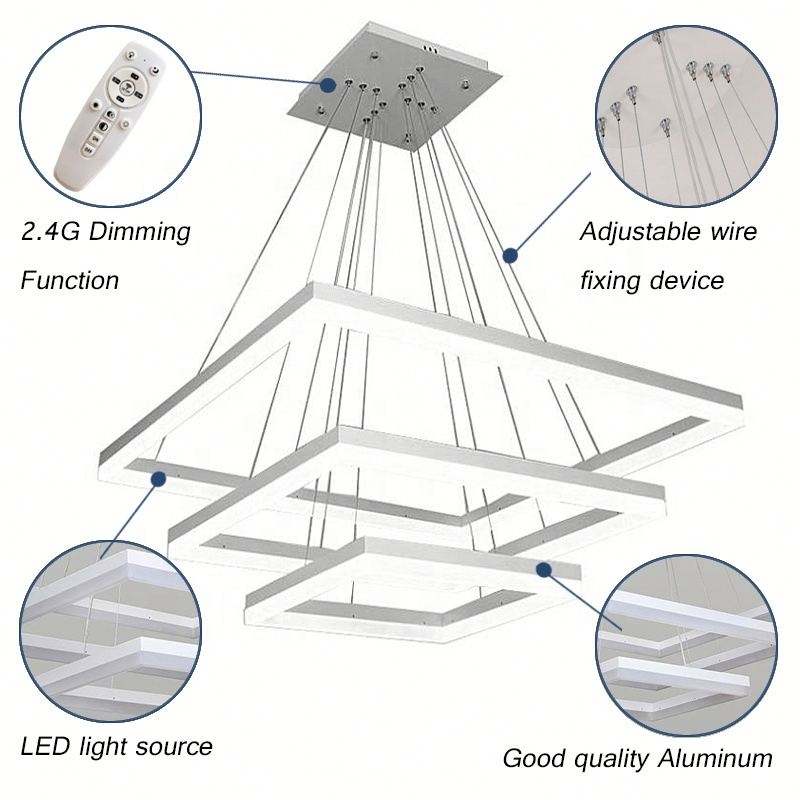 2.4G Dimming Function

Adjustable wire fixing device

LED light source

Good quality Aluminum