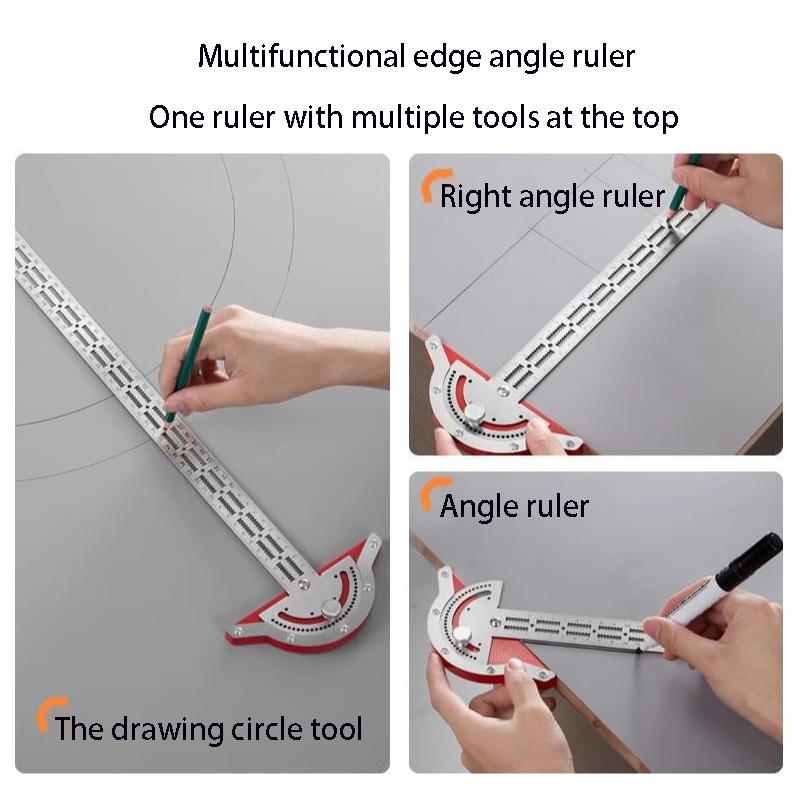 Multifunctional edge angle ruler

One ruler with multiple tools at the top

The drawing circle tool

Right angle ruler

Angle ruler